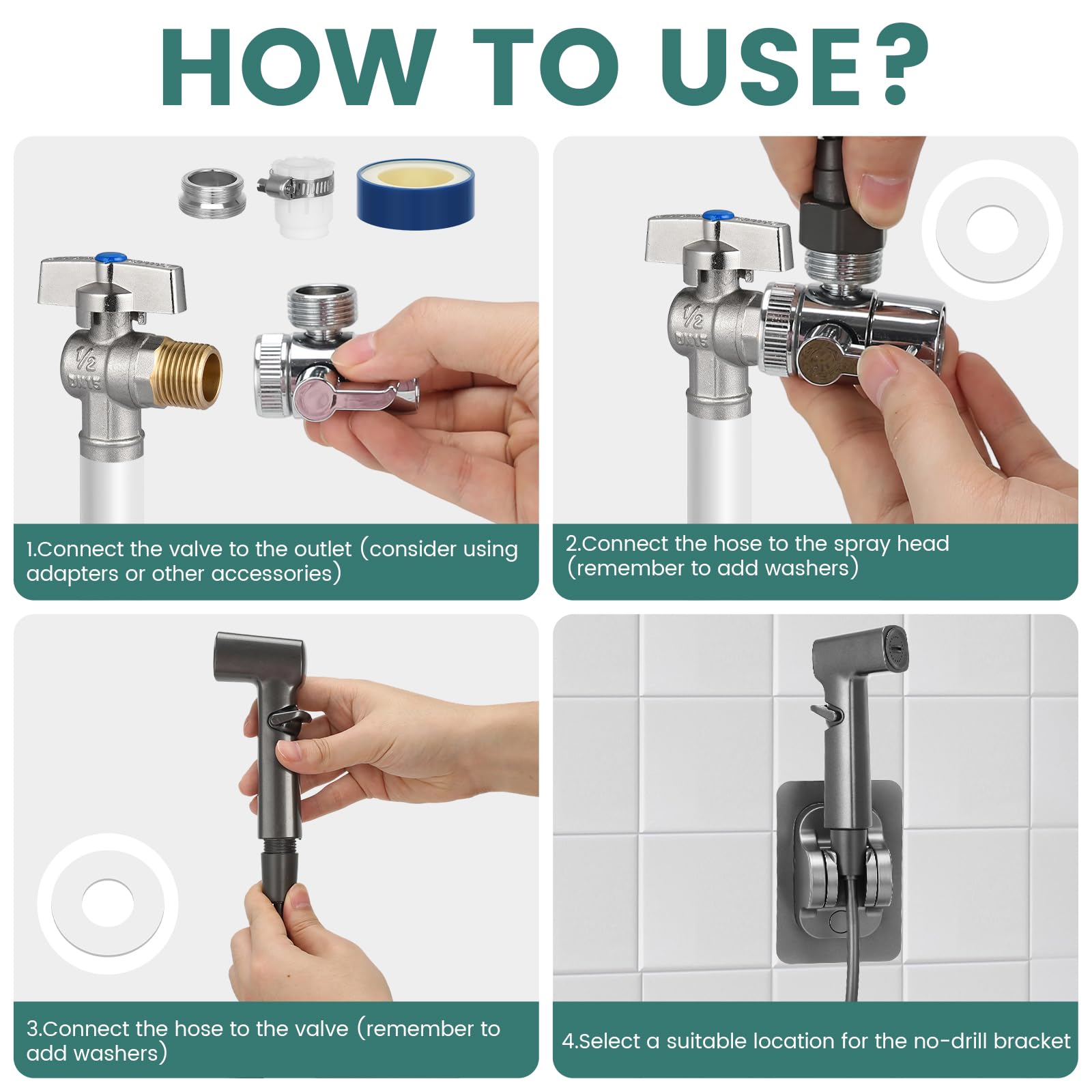 HOW TO USE?

1/2
DN15

1.Connect the valve to the outlet (consider using adapters or other accessories)

1/2
DN15

2.Connect the hose to the spray head (remember to add washers)

3.Connect the hose to the valve (remember to add washers)

4.Select a suitable location for the no-drill bracket