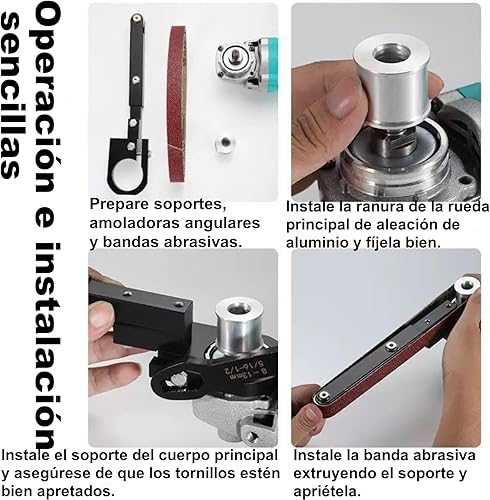 Operación e instalación sencillas

Prepare soportes, amoladoras angulares y bandas abrasivas.

Instale la ranura de la rueda principal de aleación de aluminio y fíjela bien.

8-13mm 5/16-1/2

Instale el soporte del cuerpo principal y asegúrese de que los tornillos estén bien apretados.

Instale la banda abrasiva extruyendo el soporte y apriétela.