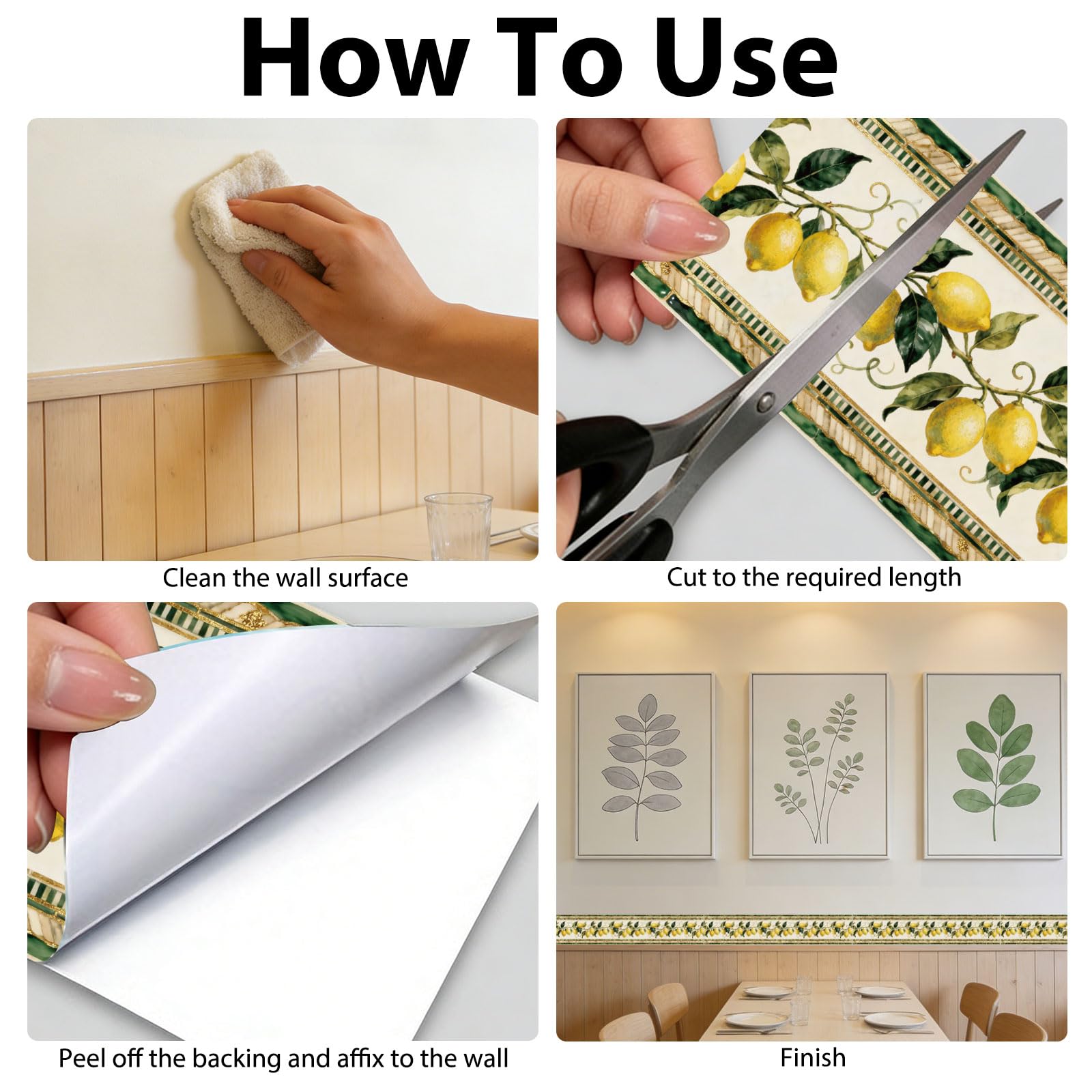 How To Use

Clean the wall surface

Cut to the required length

Peel off the backing and affix to the wall

Finish