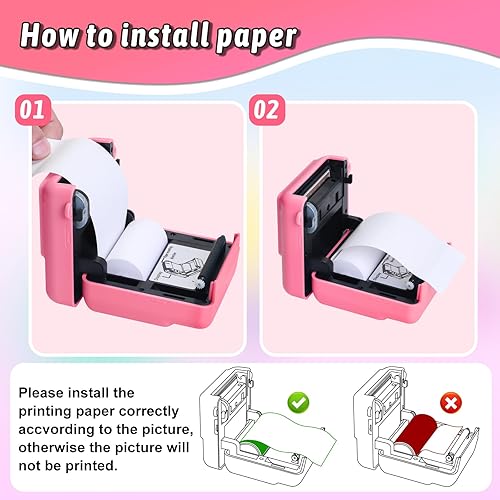 How to install paper

01

02

Please install the printing paper correctly accvording to the picture, otherwise the picture will not be printed.