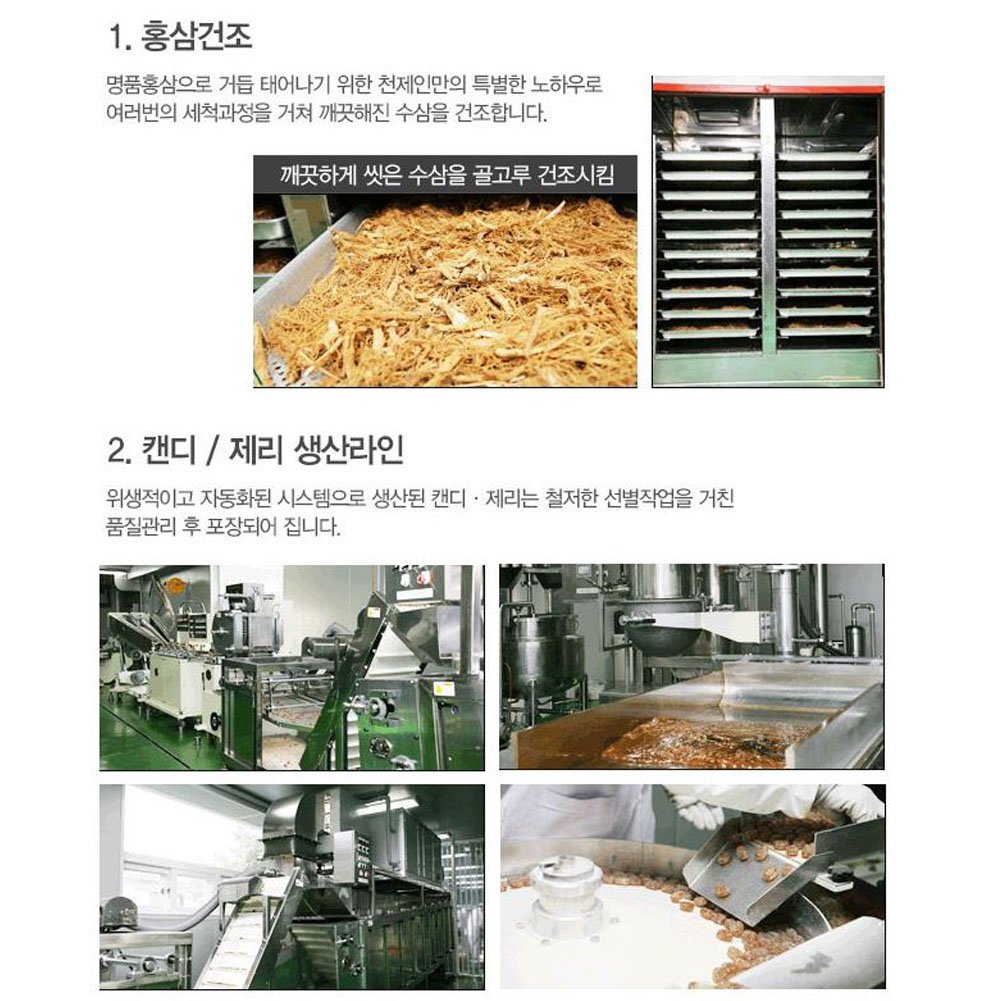 1. 홍삼건조

명품홍삼으로 거듭 태어나기 위한 천제인만의 특별한 노하우로 여러번의 세척과정을 거쳐 깨끗해진 수삼을 건조합니다.

깨끗하게 씻은 수삼을 골고루 건조시킴

2. 캔디 / 제리 생산라인

위생적이고 자동화된 시스템으로 생산된 캔디 · 제리는 철저한 선별작업을 거친 품질관리 후 포장되어 집니다.