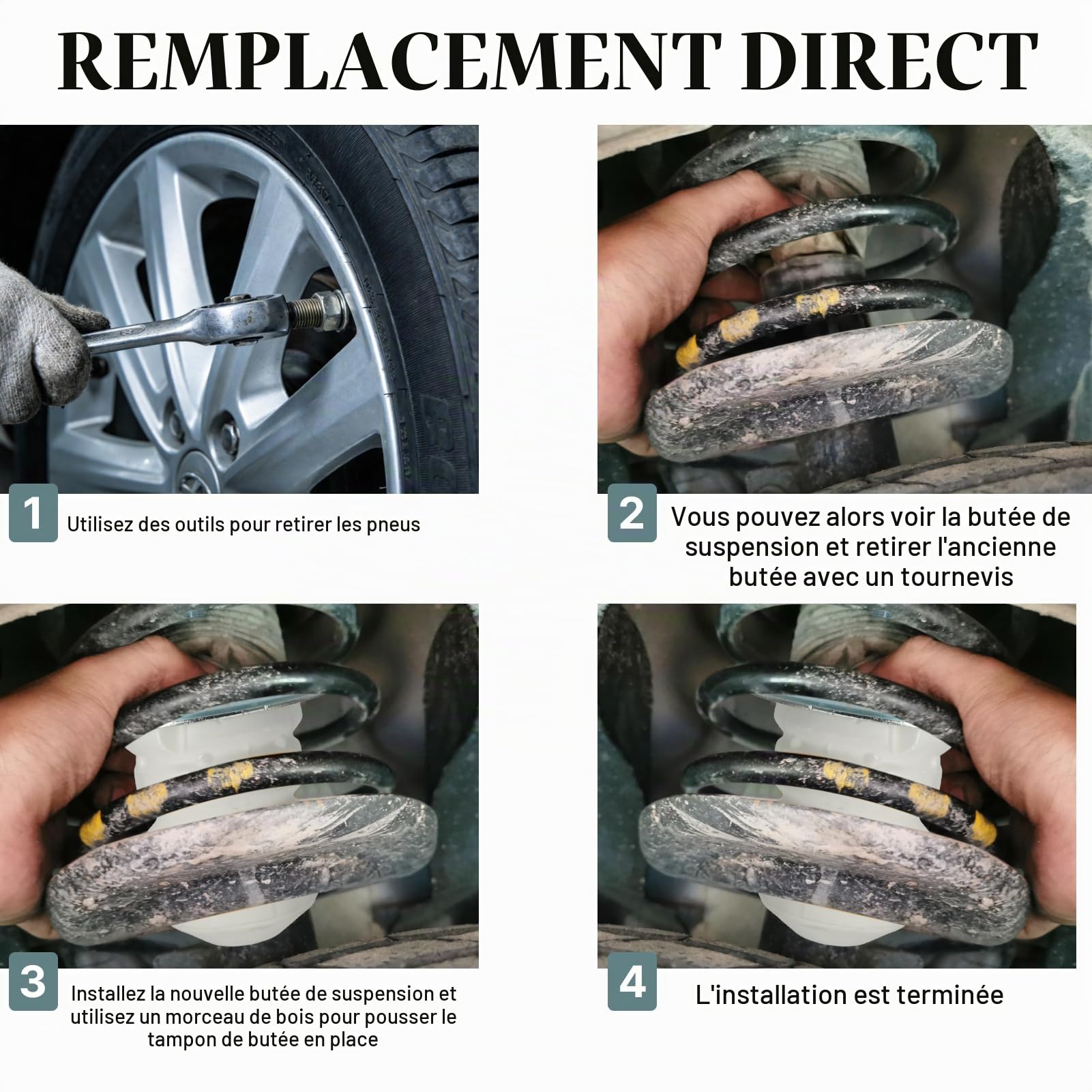 REMPLACEMENT DIRECT

1 Utilisez des outils pour retirer les pneus

2 Vous pouvez alors voir la butée de suspension et retirer l'ancienne butée avec un tournevis

3 Installez la nouvelle butée de suspension et utilisez un morceau de bois pour pousser le tampon de butée en place

4 L'installation est terminée