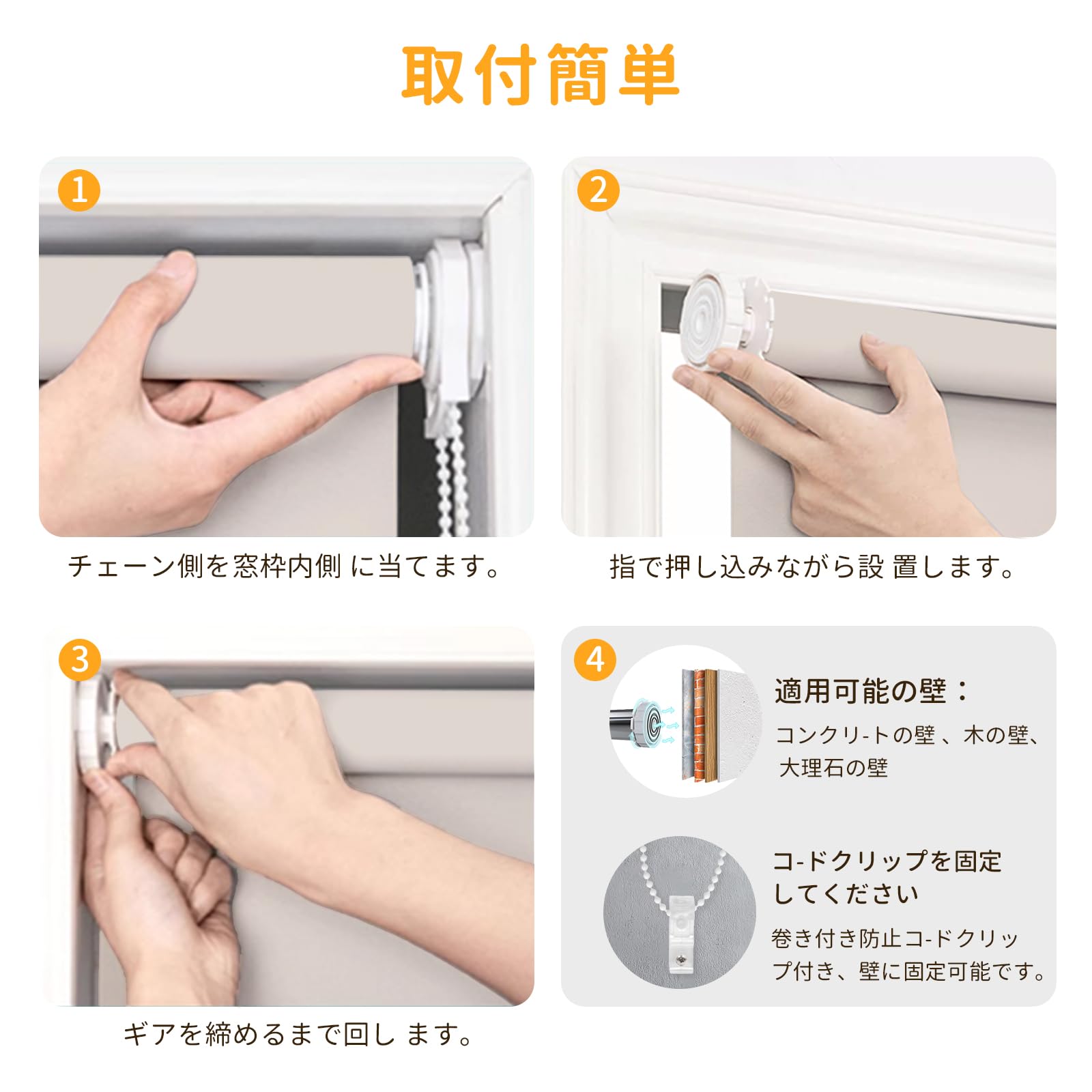 取付簡単

1

チェーン側を窓枠内側 に当てます。

2

指で押し込みながら設 置します。

3

ギアを締めるまで回し ます。

4

適用可能の壁：

コンクリ-トの壁 、木の壁、大理石の壁

コ-ドクリップを固定してください

巻き付き防止コ-ドクリップ付き、壁に固定可能です。