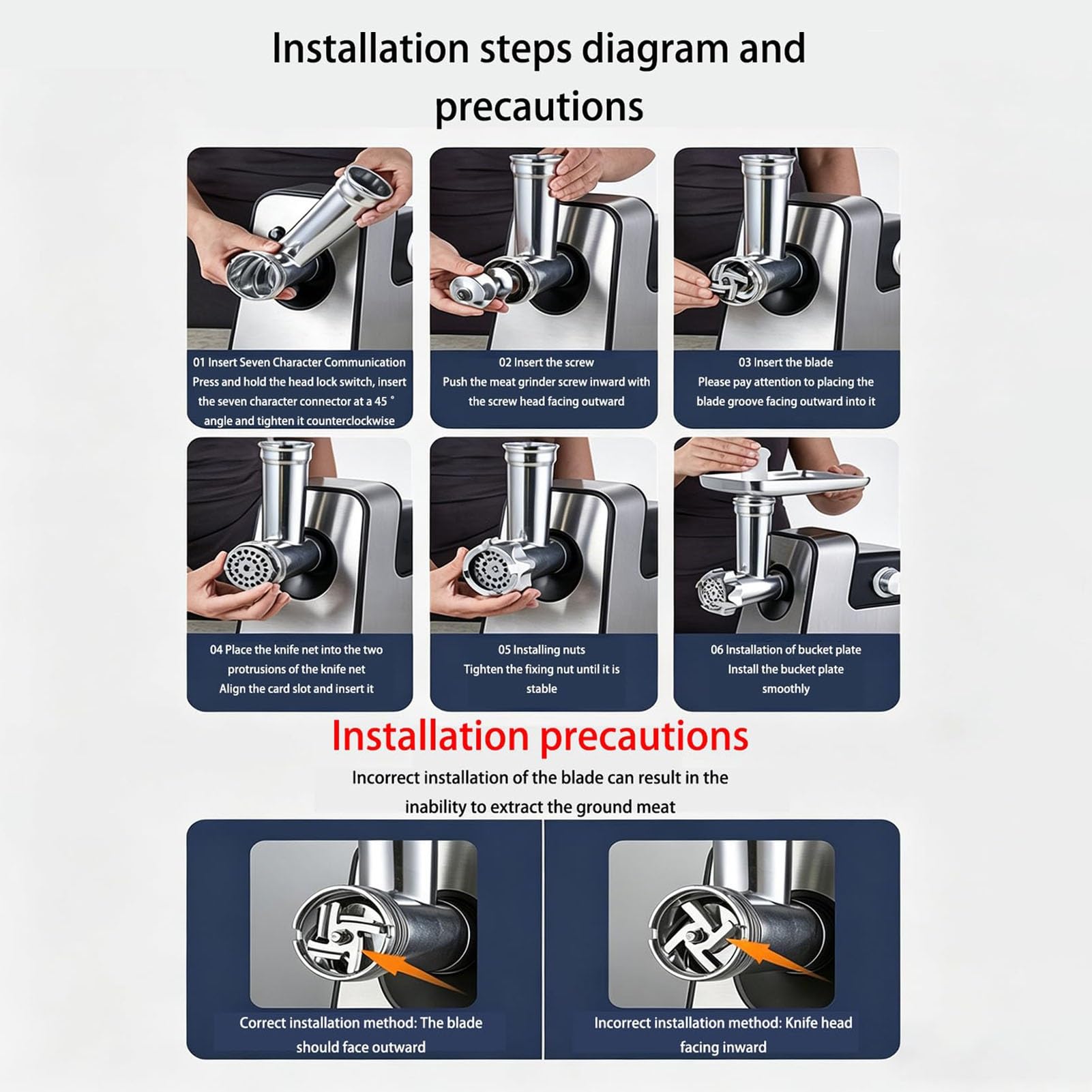 Installation steps diagram and precautions

01 Insert Seven Character Communication
Press and hold the head lock switch, insert the seven character connector at a 45 ° angle and tighten it counterclockwise

02 Insert the screw
Push the meat grinder screw inward with the screw head facing outward

03 Insert the blade
Please pay attention to placing the blade groove facing outward into it

04 Place the knife net into the two protrusions of the knife net
Align the card slot and insert it

05 Installing nuts
Tighten the fixing nut until it is stable

06 Installation of bucket plate
Install the bucket plate smoothly

Installation precautions

Incorrect installation of the blade can result in the inability to extract the ground meat

Correct installation method: The blade should face outward

Incorrect installation method: Knife head facing inward