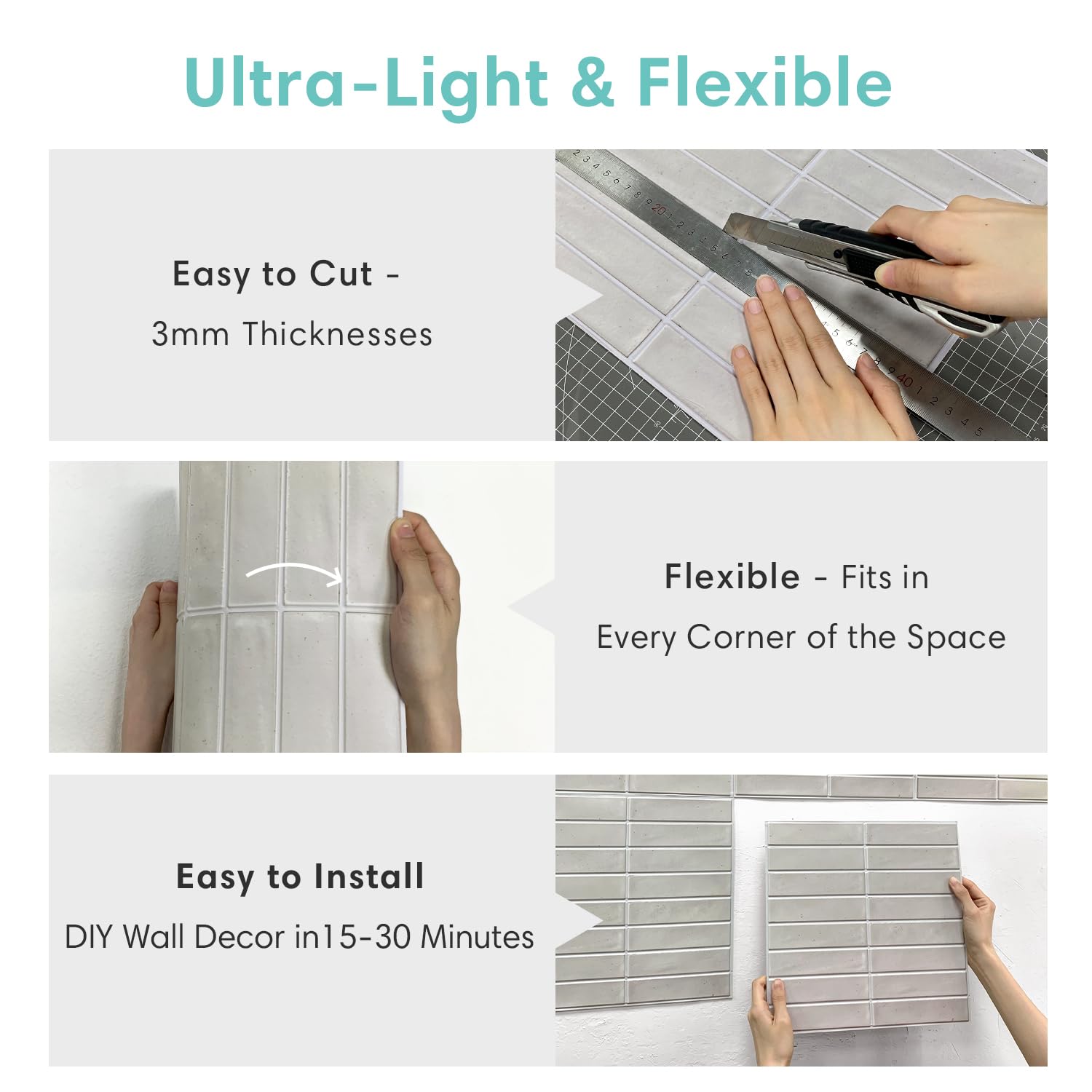 Ultra-Light & Flexible

Easy to Cut -

3mm Thicknesses

Flexible - Fits in

Every Corner of the Space

Easy to Install

DIY Wall Decor in15-30 Minutes