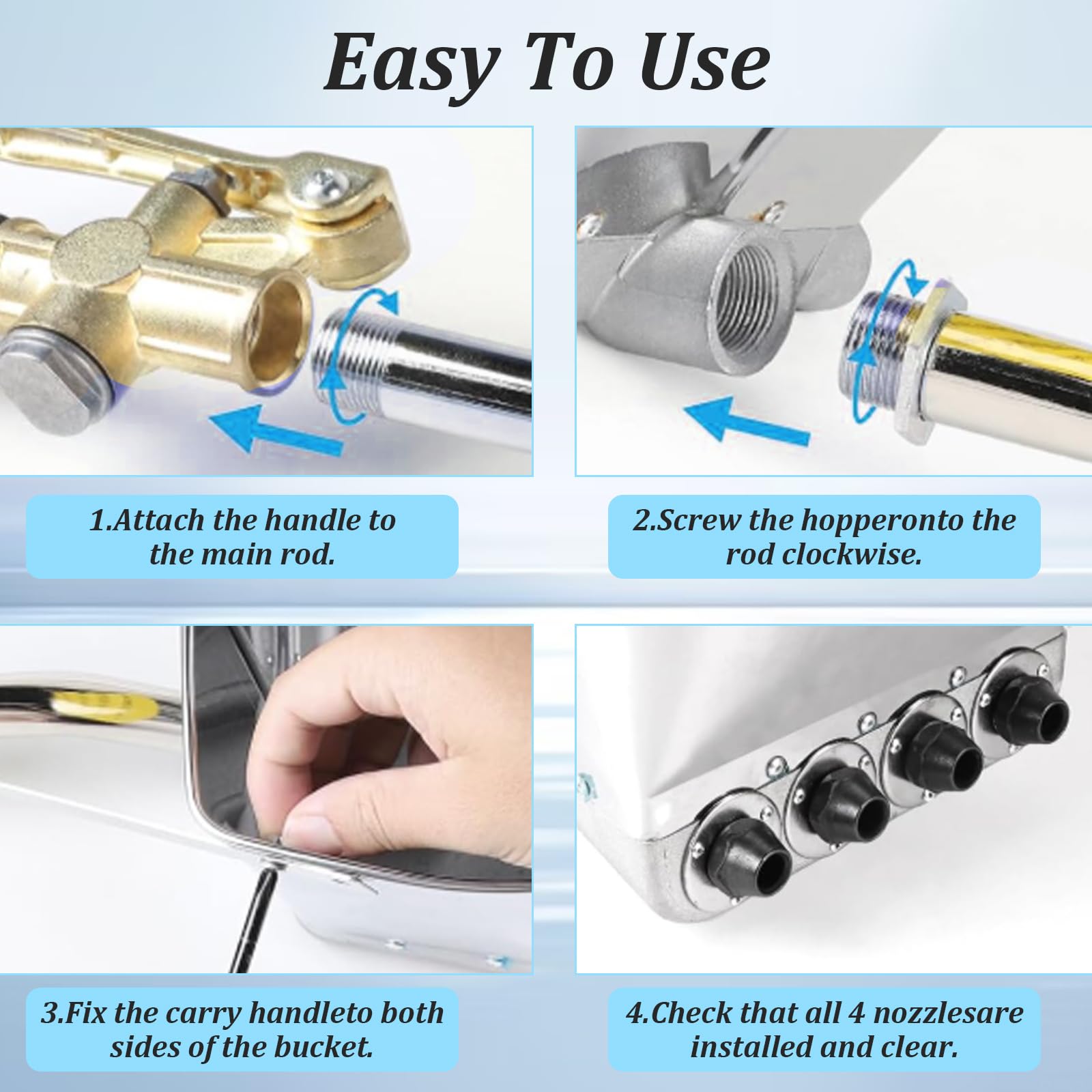 Easy To Use

1.Attach the handle to the main rod.

2.Screw the hopperonto the rod clockwise.

3.Fix the carry handleto both sides of the bucket.

4.Check that all 4 nozzlesare installed and clear.