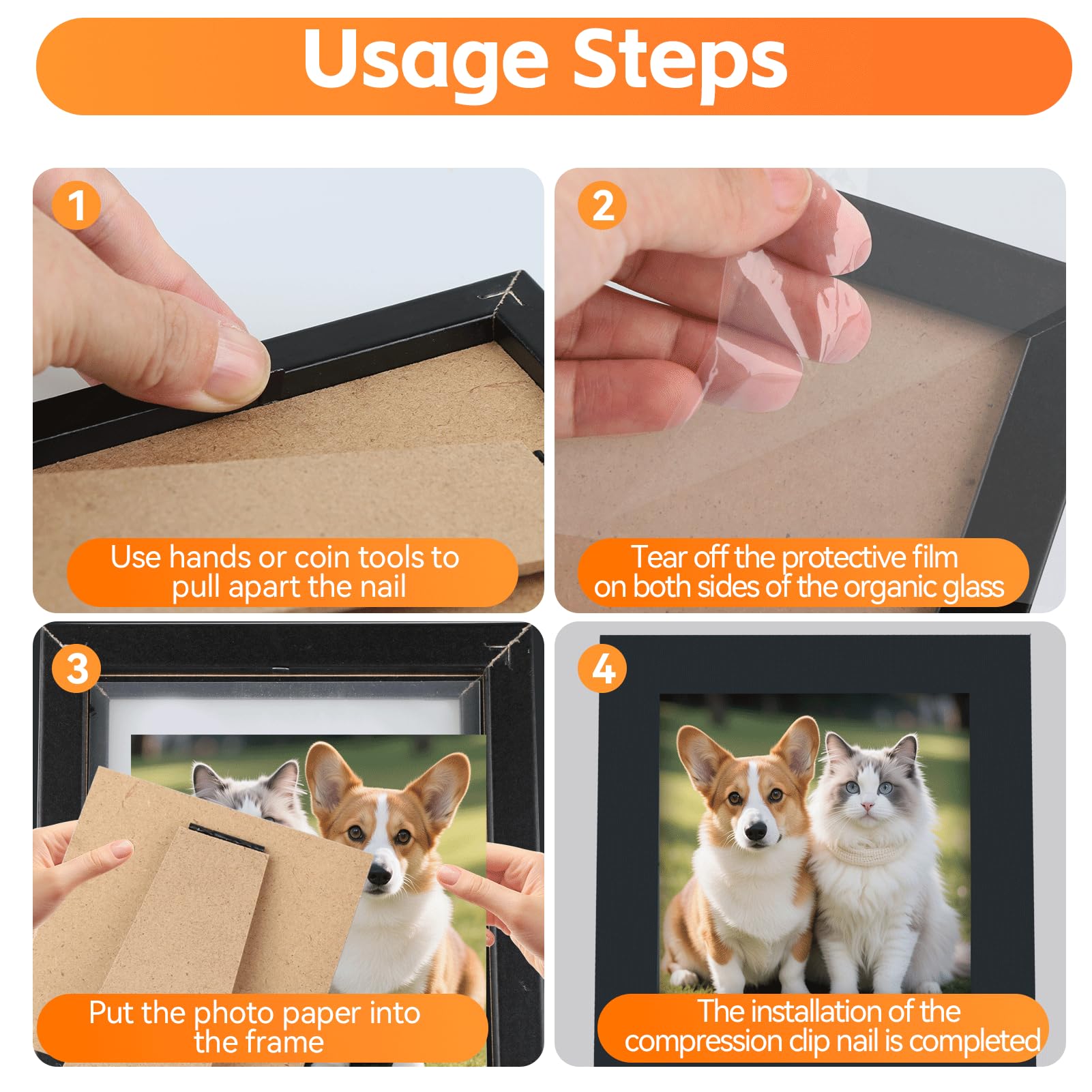 Usage Steps

1
Use hands or coin tools to pull apart the nail

2
Tear off the protective film on both sides of the organic glass

3
Put the photo paper into the frame

4
The installation of the compression clip nail is completed