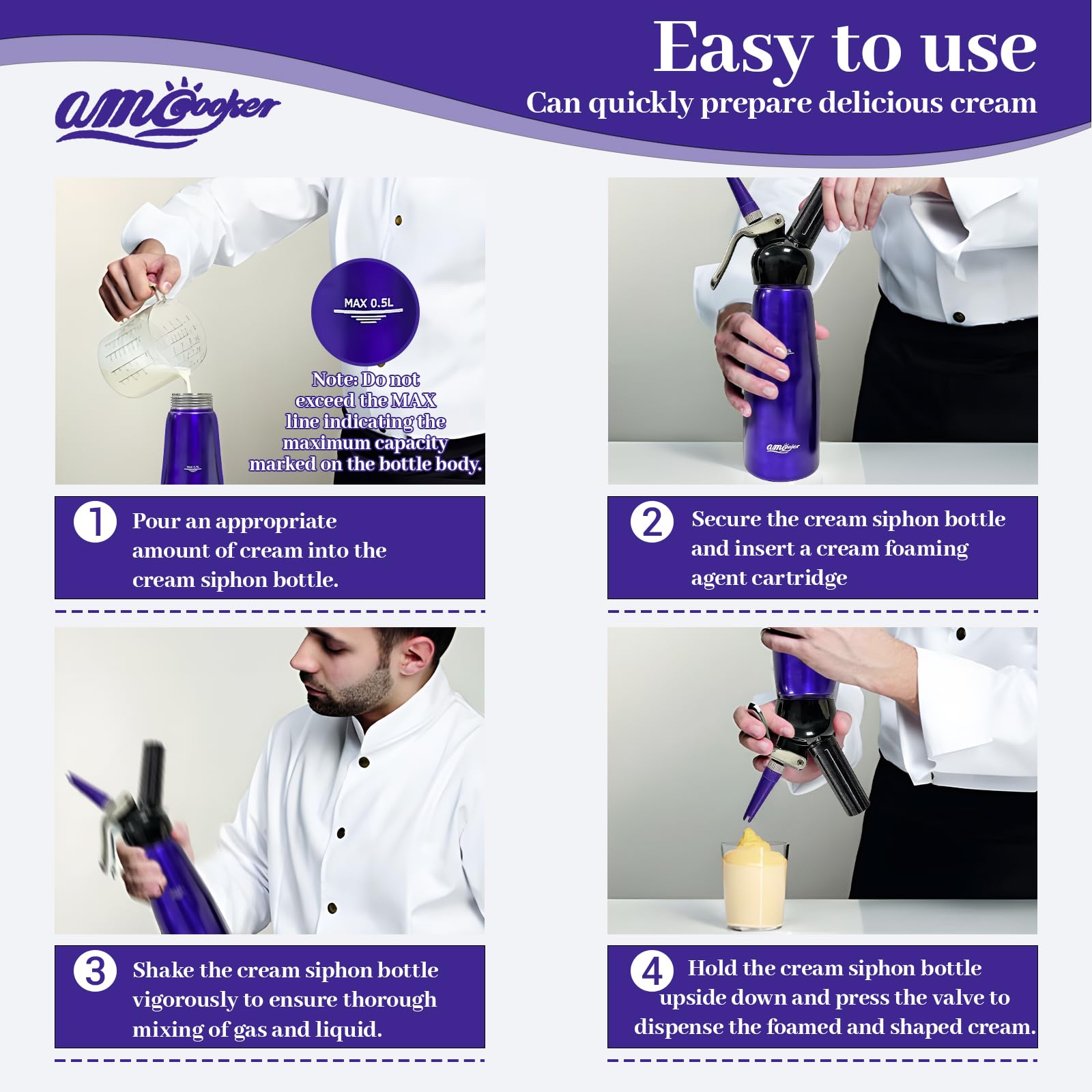 Easy to use
Can quickly prepare delicious cream

amCooker

MAX 0.5L

Note: Do not exceed the MAX line indicating the maximum capacity marked on the bottle body.

MAX 0.5L

amCooker

1 Pour an appropriate amount of cream into the cream siphon bottle.

2 Secure the cream siphon bottle and insert a cream foaming agent cartridge

3 Shake the cream siphon bottle vigorously to ensure thorough mixing of gas and liquid.

4 Hold the cream siphon bottle upside down and press the valve to dispense the foamed and shaped cream.