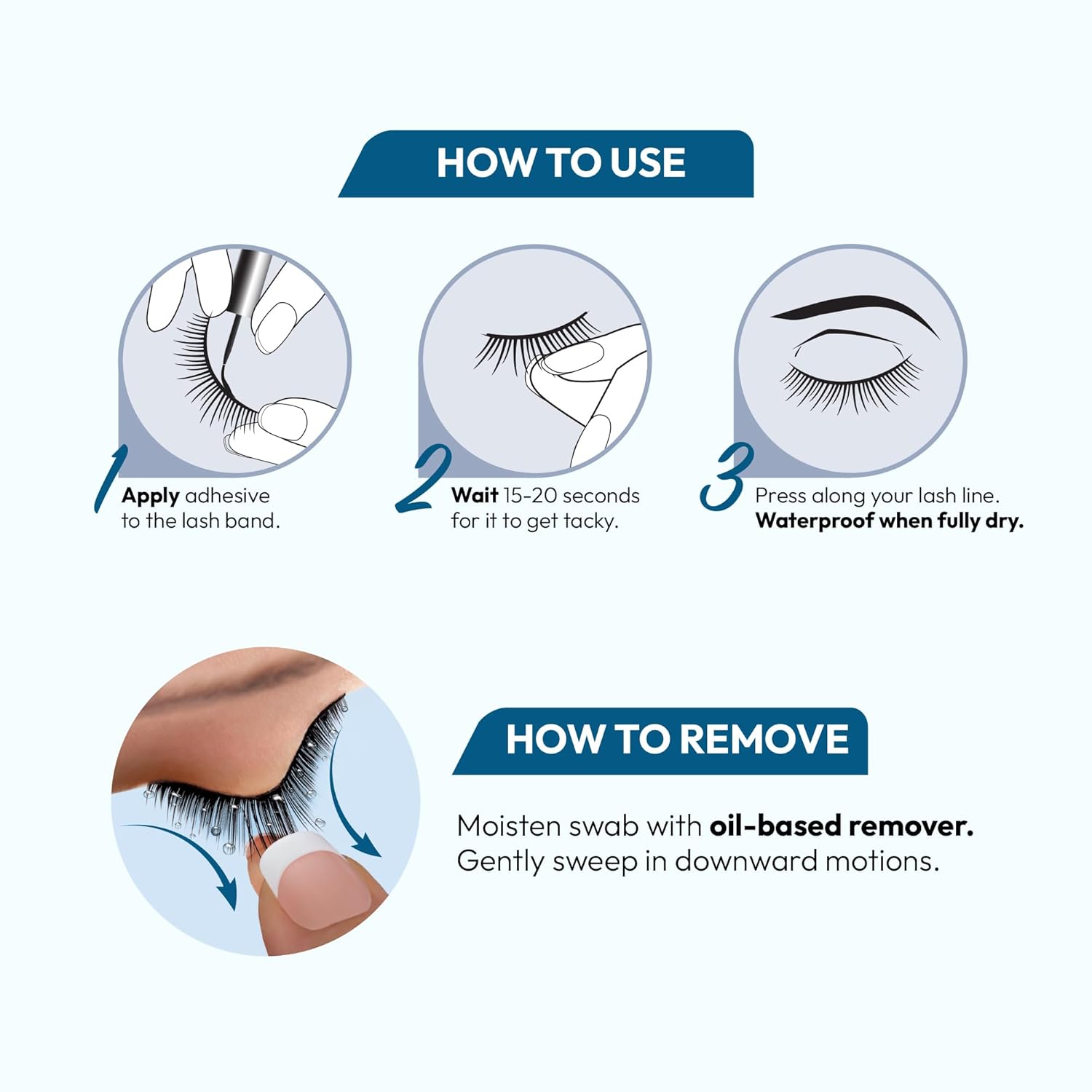 HOW TO USE

1 Apply adhesive to the lash band.

2 Wait 15-20 seconds for it to get tacky.

3 Press along your lash line. Waterproof when fully dry.

HOW TO REMOVE

Moisten swab with oil-based remover. Gently sweep in downward motions.