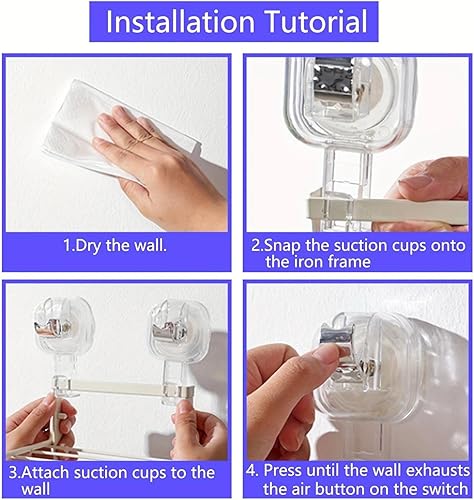 Installation Tutorial

1.Dry the wall.

2.Snap the suction cups onto the iron frame

3.Attach suction cups to the wall

4. Press until the wall exhausts the air button on the switch