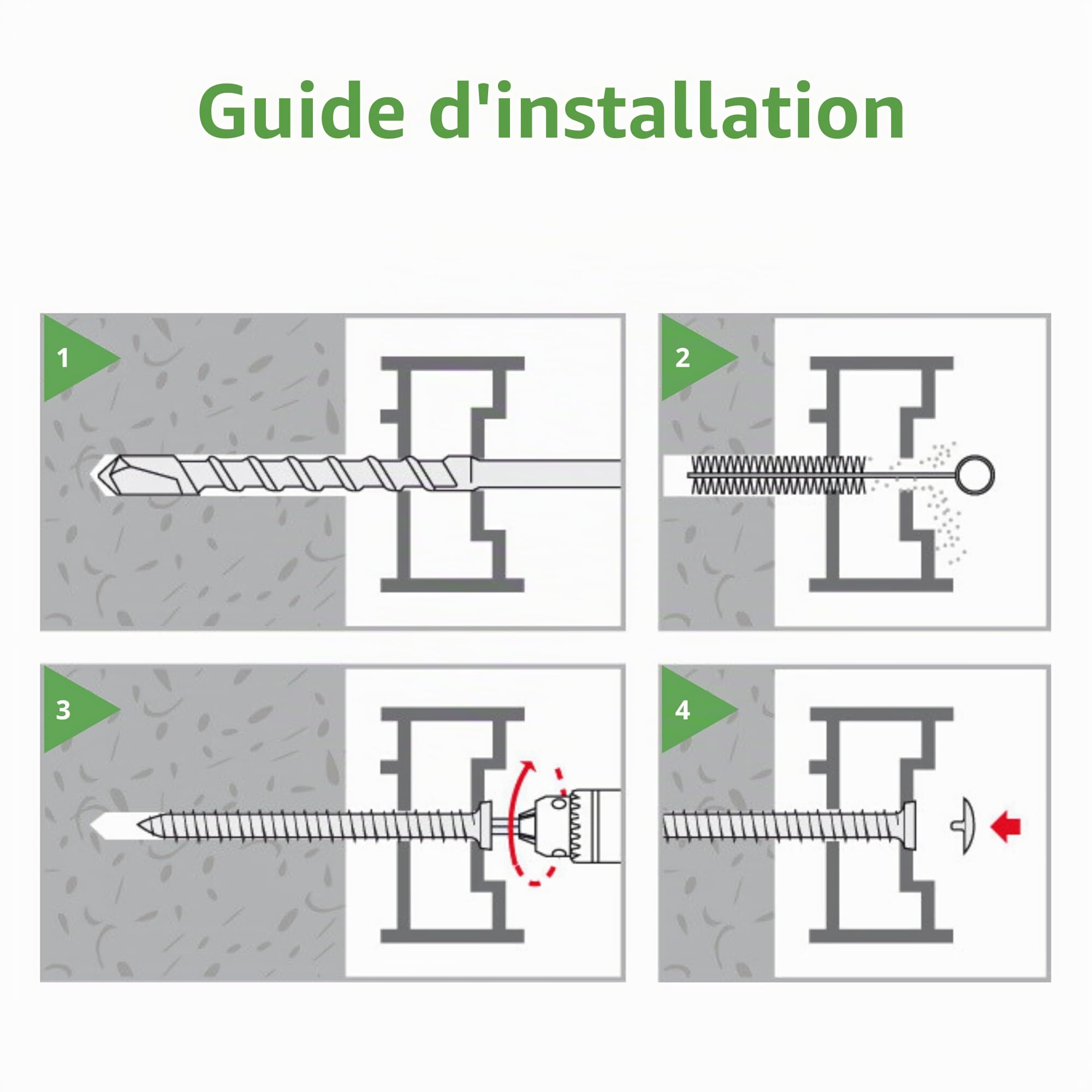 Guide d'installation

1

2

3

4