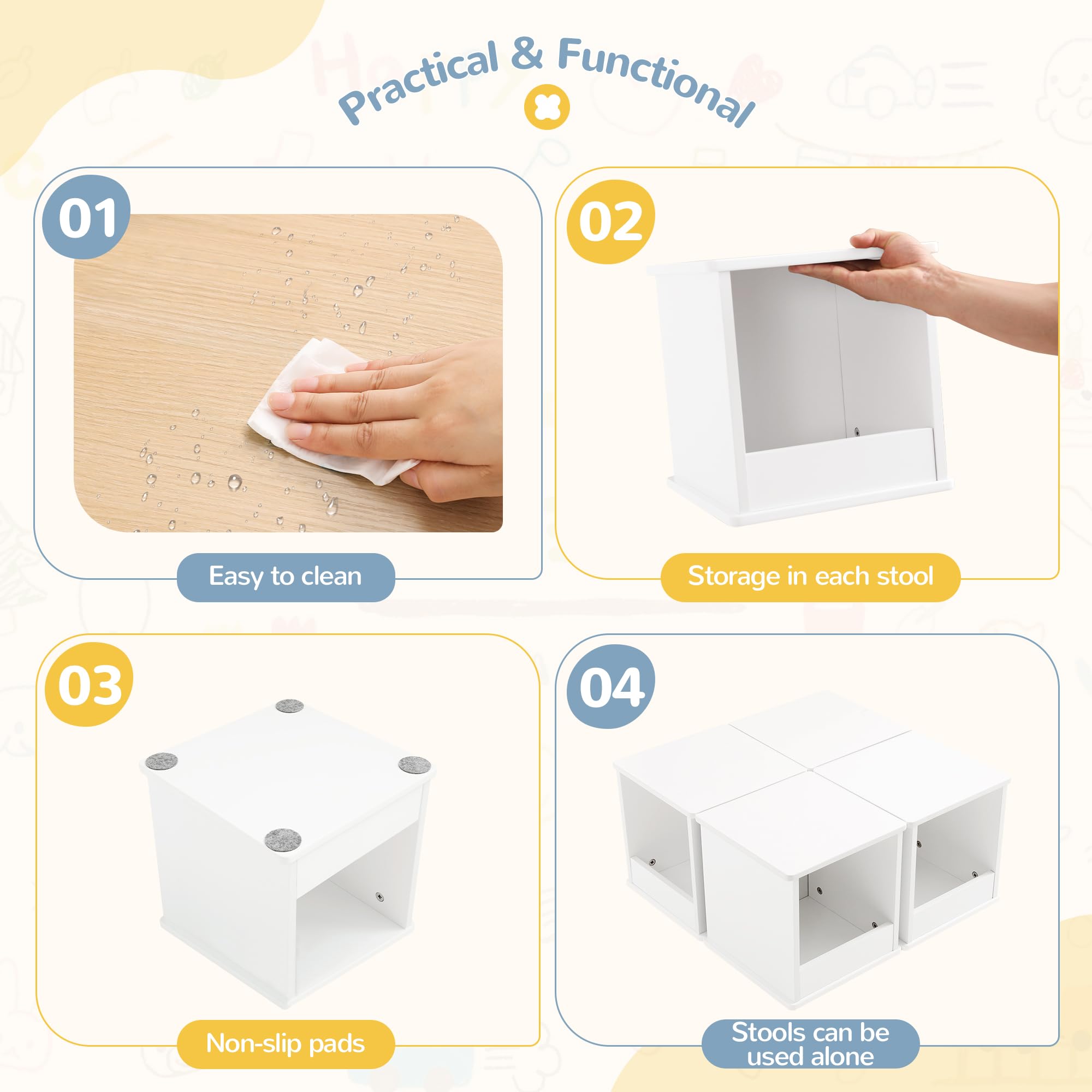 Practical & Functional

01

Easy to clean

02

Storage in each stool

03

Non-slip pads

04

Stools can be used alone