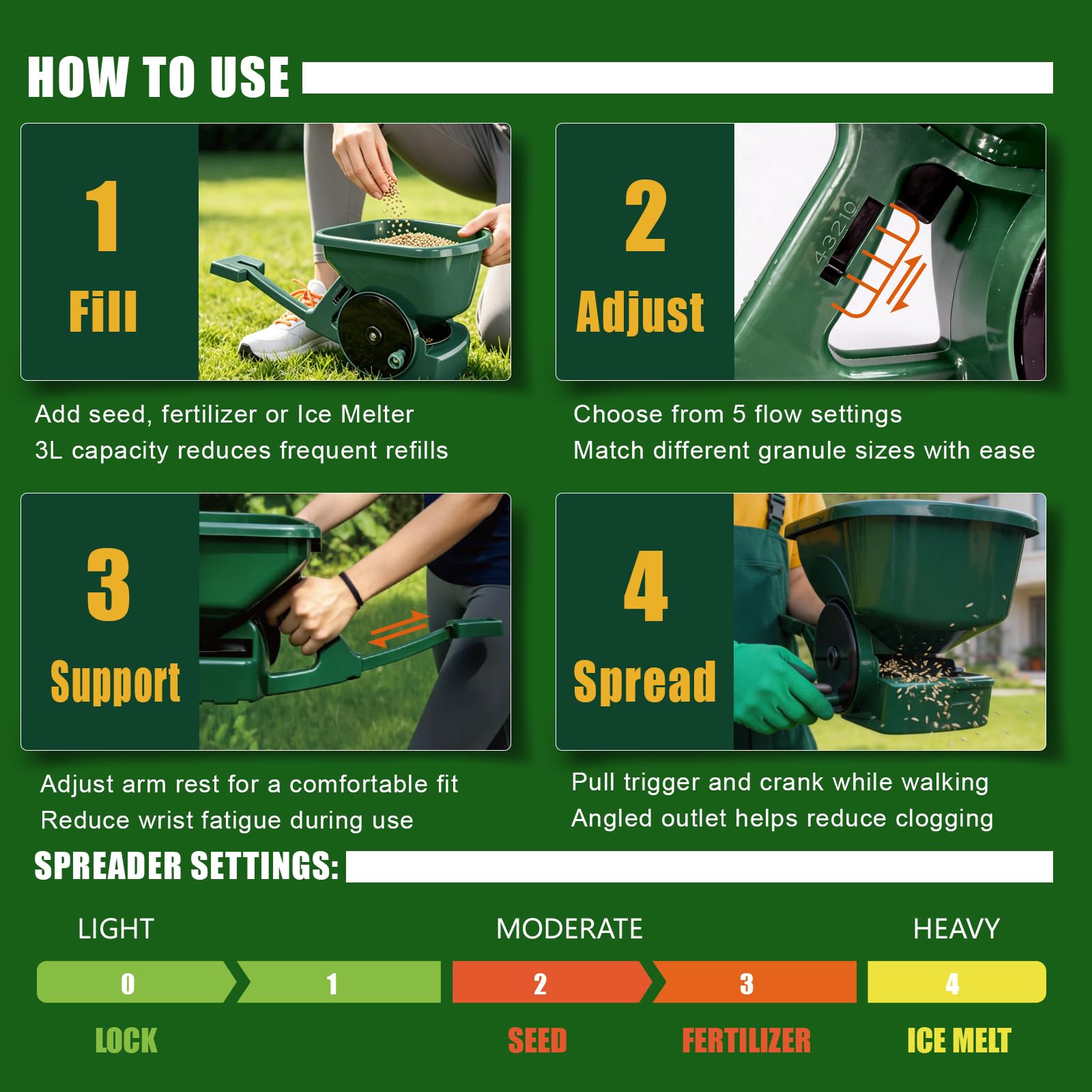 HOW TO USE

1
Fill

Add seed, fertilizer or Ice Melter
3L capacity reduces frequent refills

2
Adjust

43210

Choose from 5 flow settings
Match different granule sizes with ease

3
Support

Adjust arm rest for a comfortable fit
Reduce wrist fatigue during use

4
Spread

Pull trigger and crank while walking
Angled outlet helps reduce clogging

SPREADER SETTINGS:

LIGHT
MODERATE
HEAVY

0
1
2
3
4

LOCK
SEED
FERTILIZER
ICE MELT