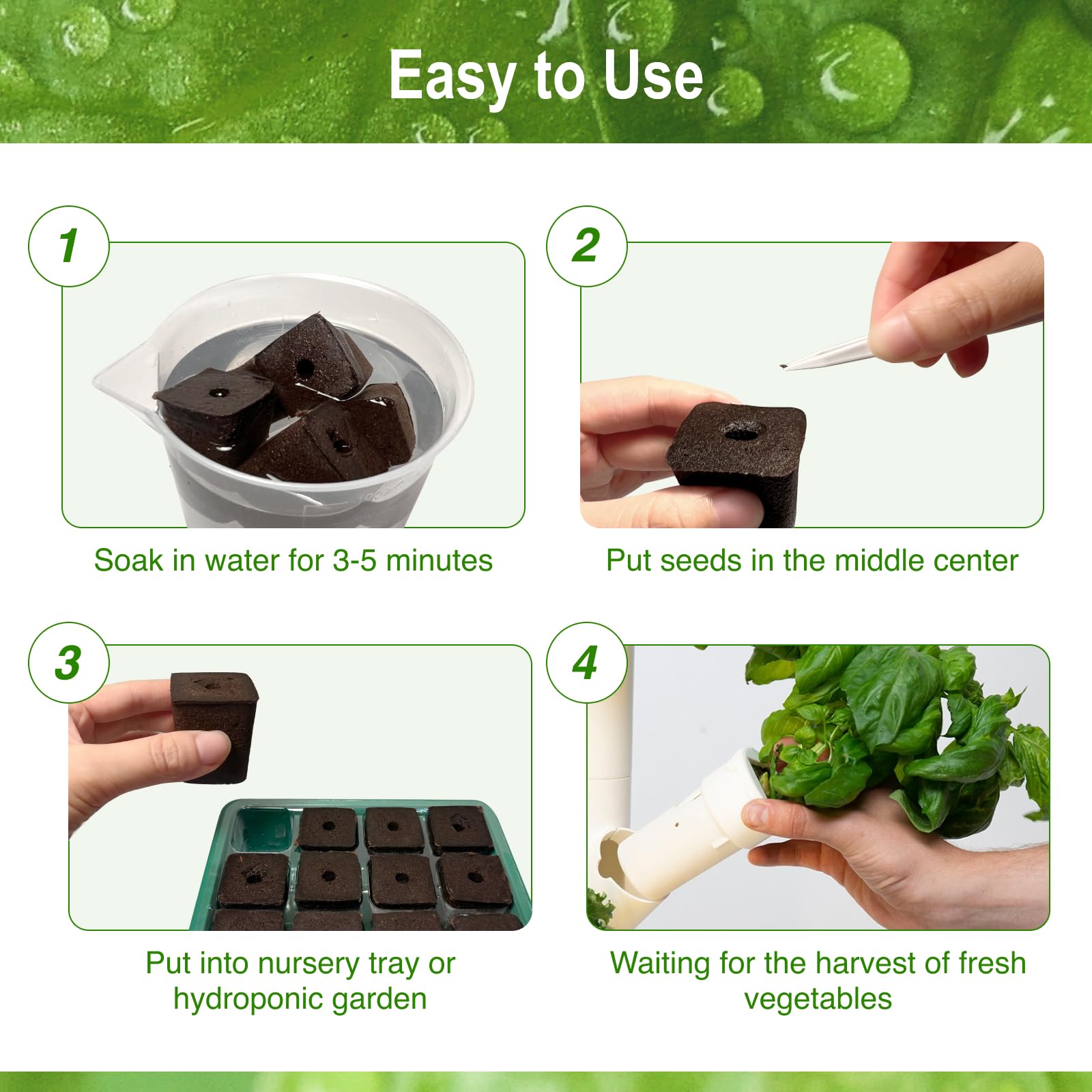 Easy to Use

1

Soak in water for 3-5 minutes

2

Put seeds in the middle center

3

Put into nursery tray or hydroponic garden

4

Waiting for the harvest of fresh vegetables