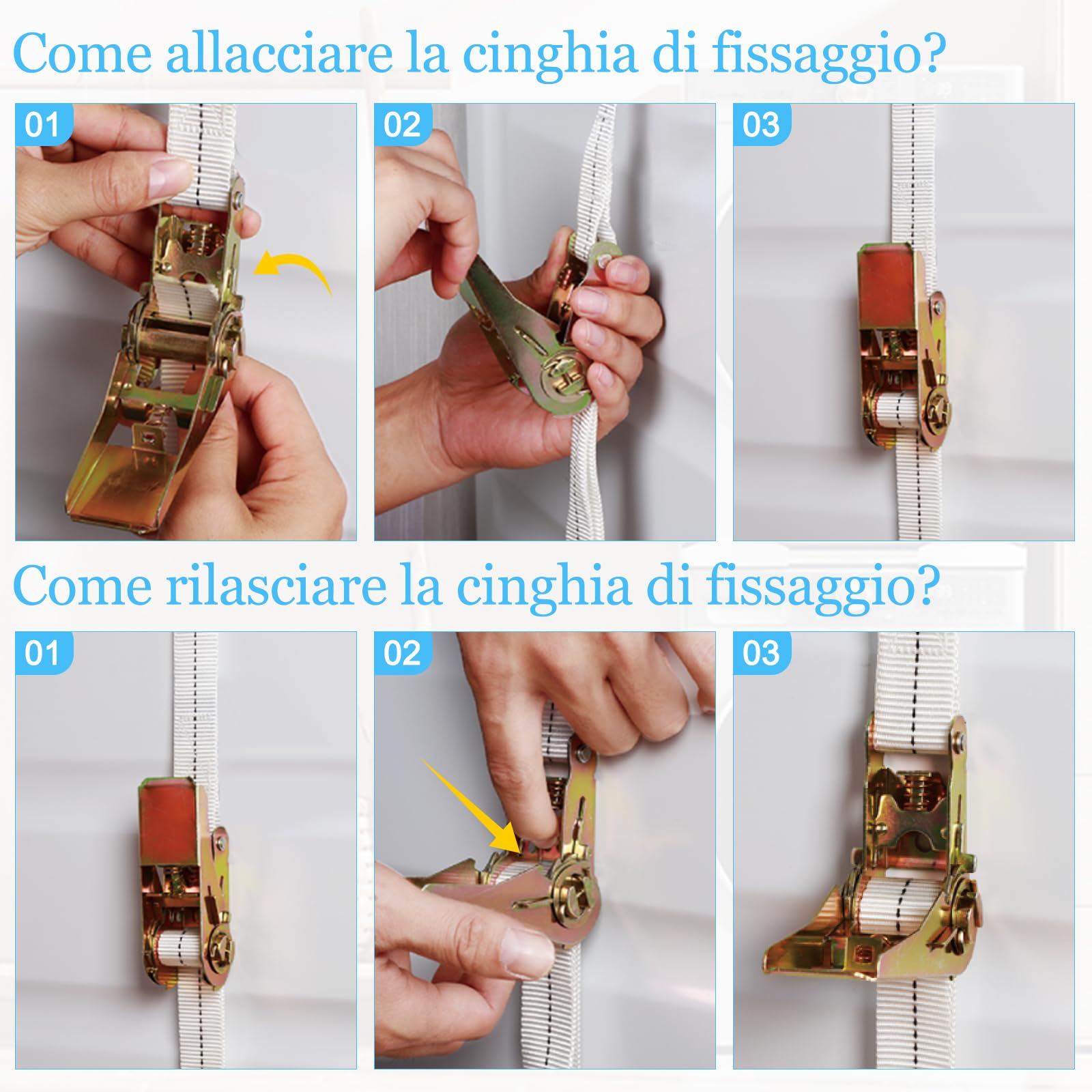 Come allacciare la cinghia di fissaggio?

01

02

03

Come rilasciare la cinghia di fissaggio?

01

02

03