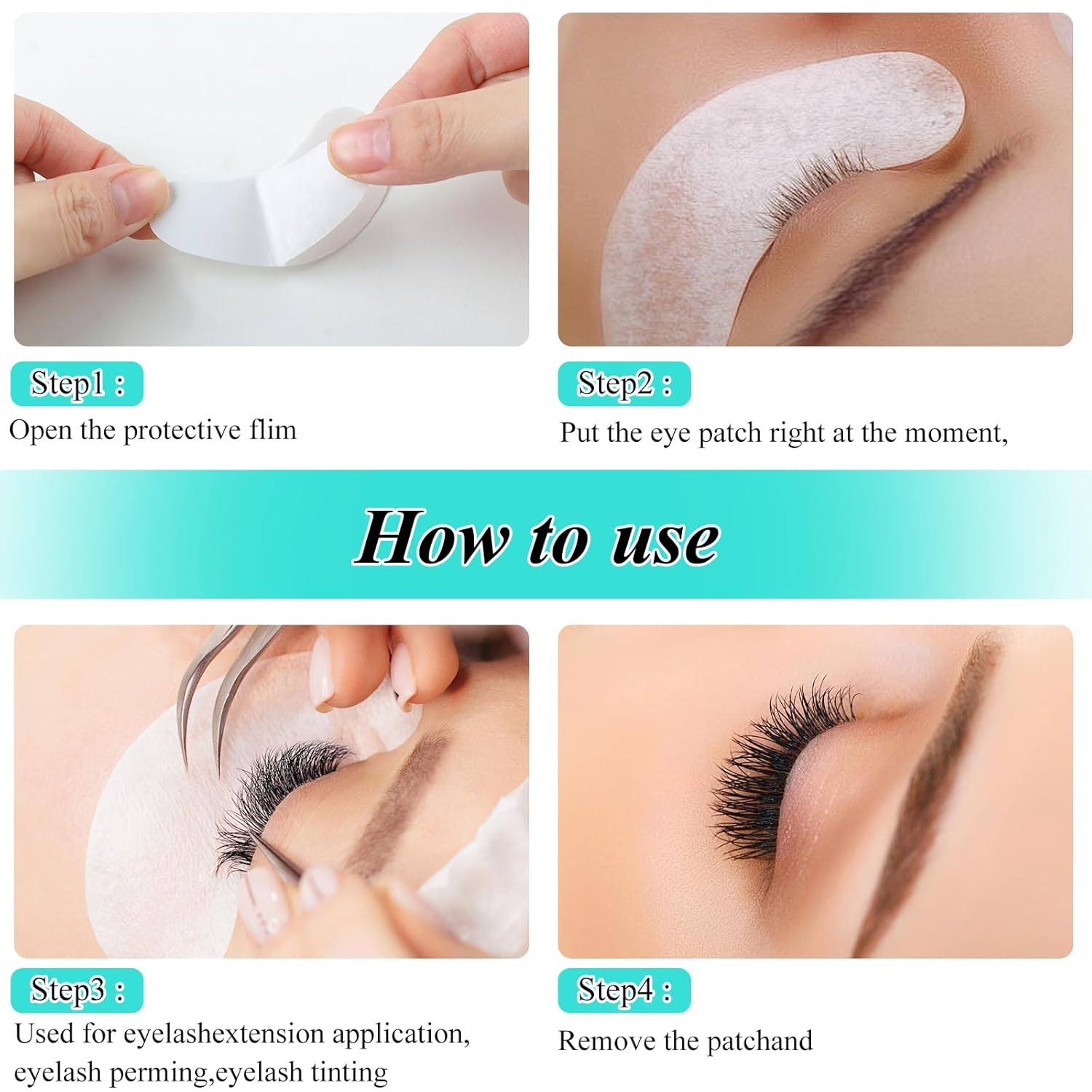 Step1 :
Open the protective flim

Step2 :
Put the eye patch right at the moment,

How to use

Step3 :
Used for eyelashextension application, eyelash perming,eyelash tinting

Step4 :
Remove the patchand