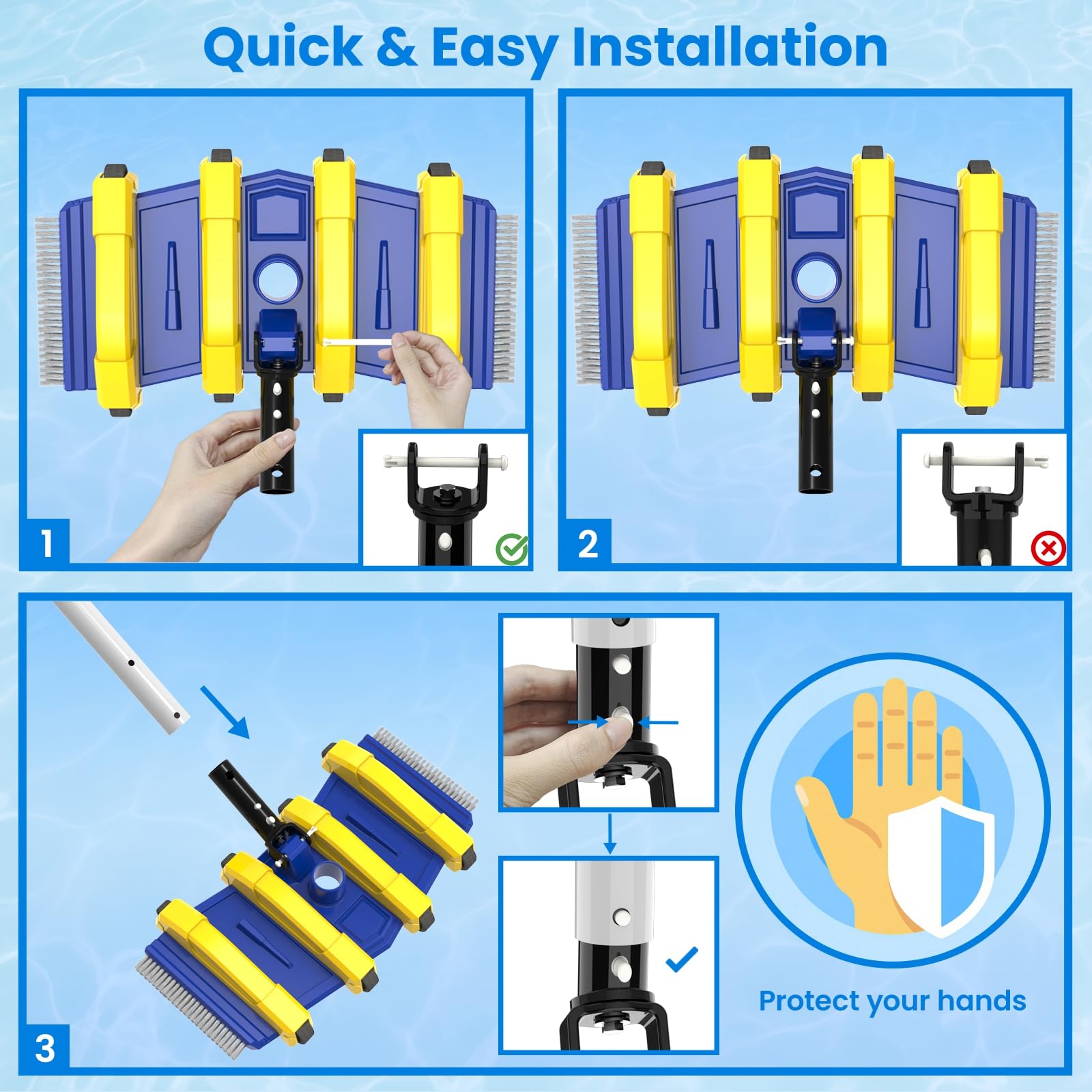 Quick & Easy Installation

1

2

3

Protect your hands