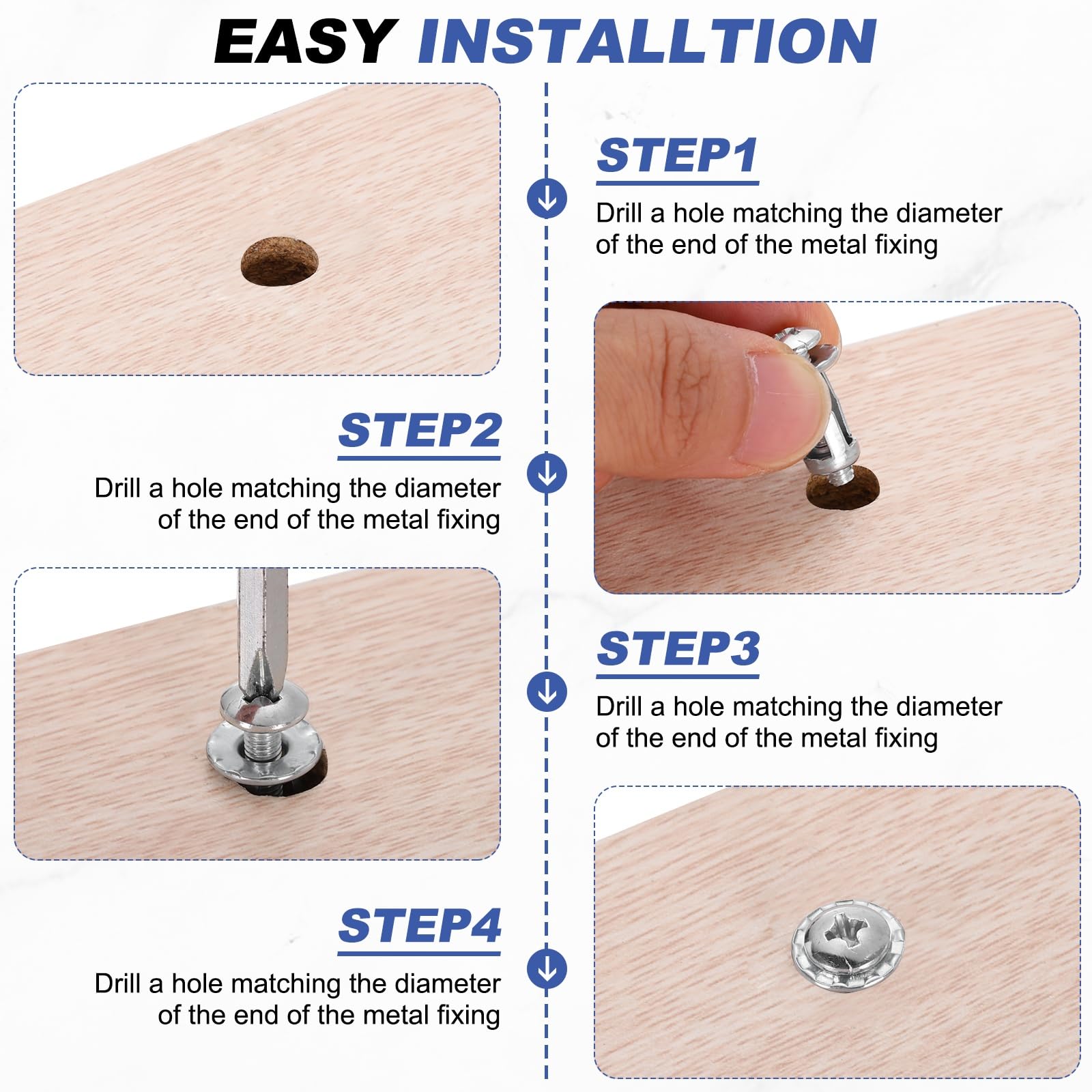 EASY INSTALLTION

STEP1

Drill a hole matching the diameter of the end of the metal fixing

STEP2

Drill a hole matching the diameter of the end of the metal fixing

STEP3

Drill a hole matching the diameter of the end of the metal fixing

STEP4

Drill a hole matching the diameter of the end of the metal fixing