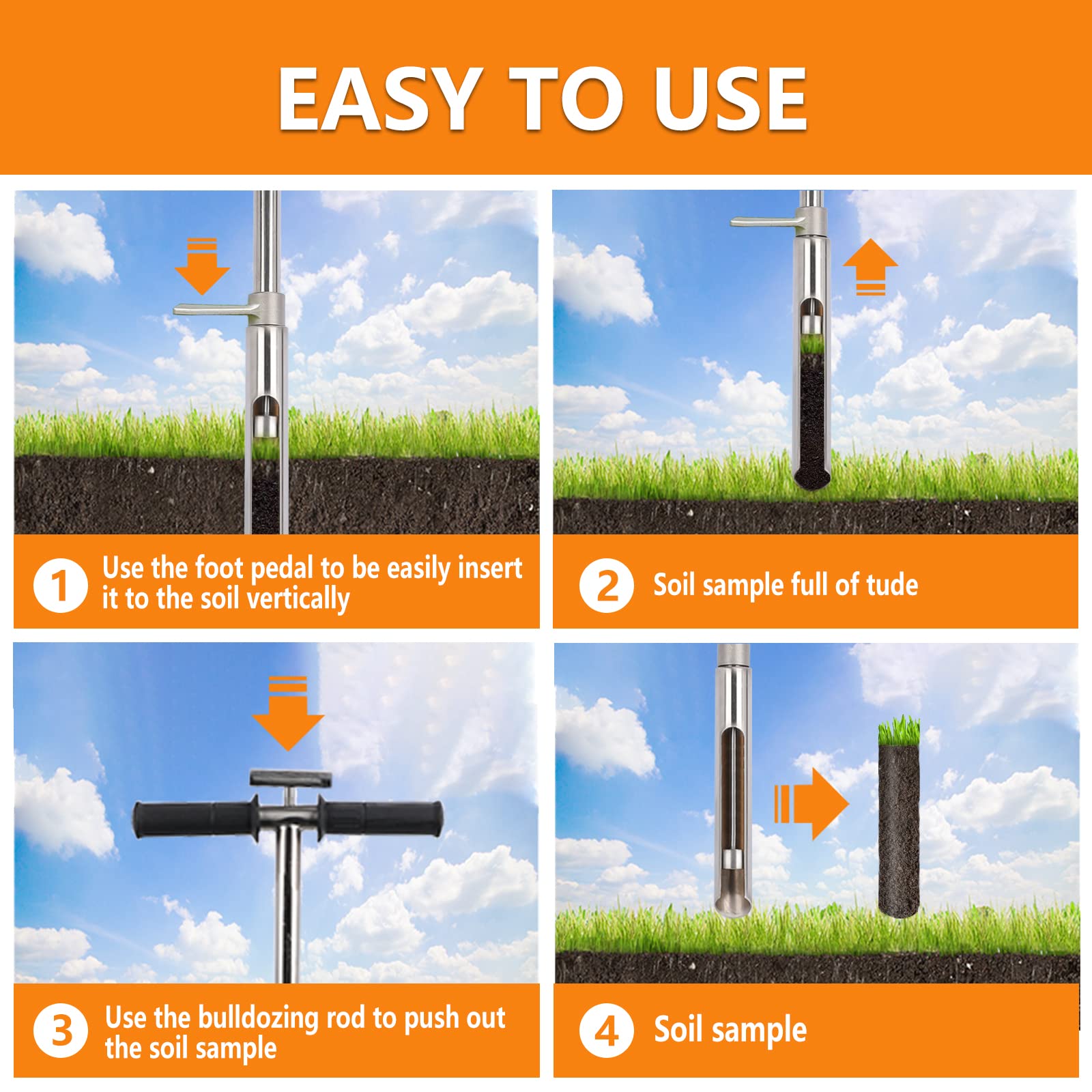 EASY TO USE

1 Use the foot pedal to be easily insert it to the soil vertically

2 Soil sample full of tude

3 Use the bulldozing rod to push out the soil sample

4 Soil sample