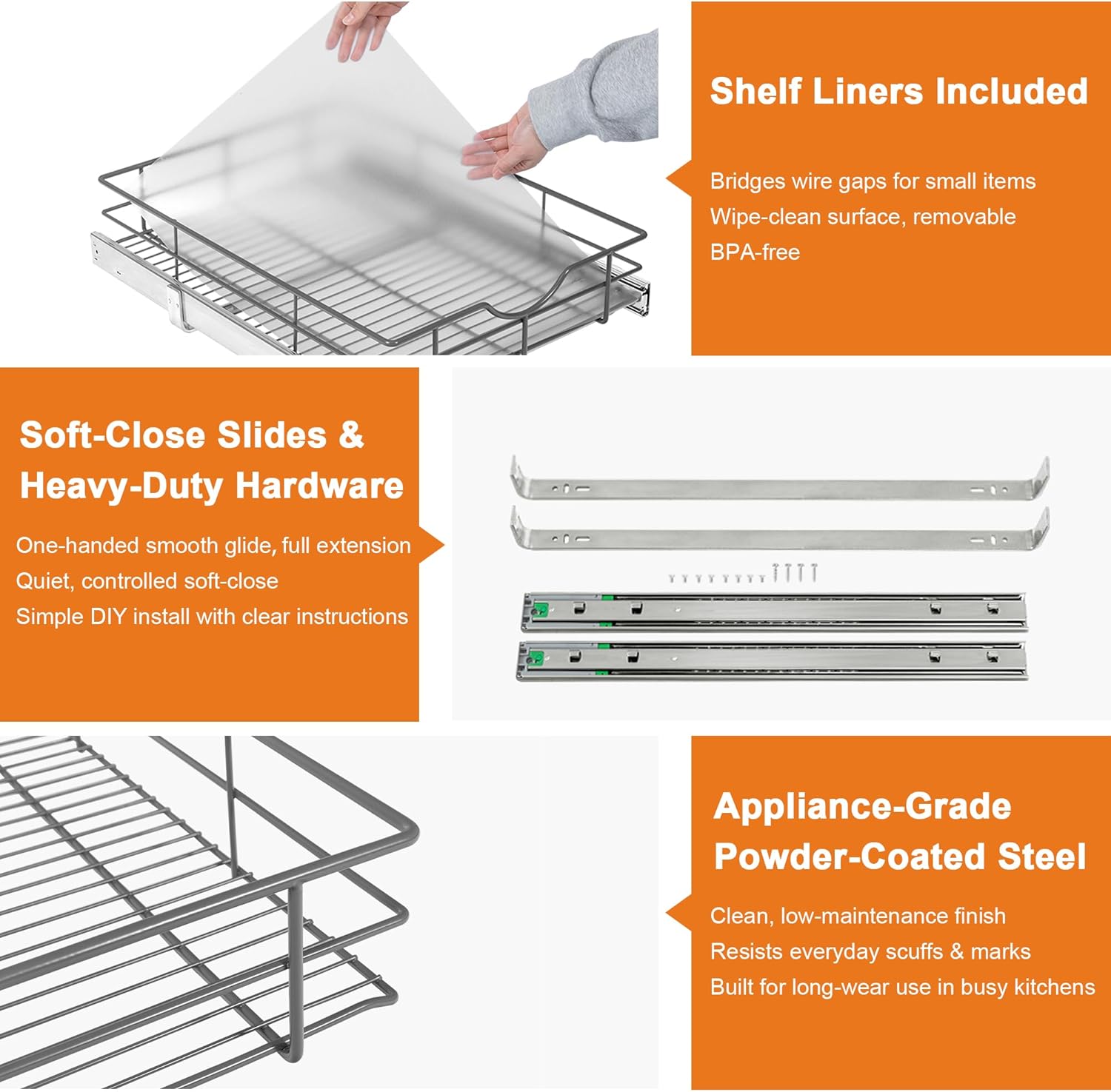 Shelf Liners Included

Bridges wire gaps for small items
Wipe-clean surface, removable
BPA-free

Soft-Close Slides & Heavy-Duty Hardware

One-handed smooth glide, full extension
Quiet, controlled soft-close
Simple DIY install with clear instructions

Appliance-Grade Powder-Coated Steel

Clean, low-maintenance finish
Resists everyday scuffs & marks
Built for long-wear use in busy kitchens