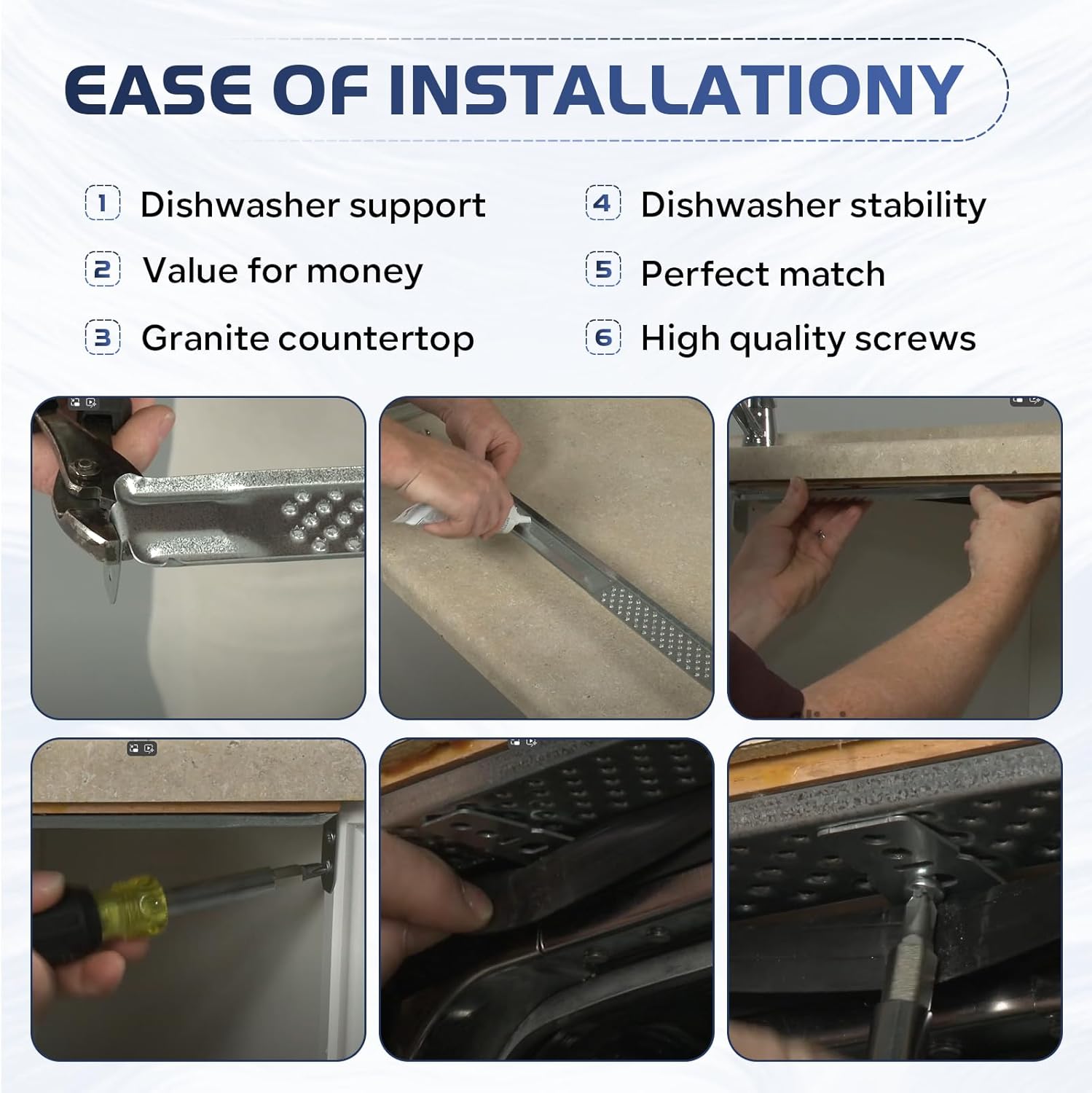 EASE OF INSTALLATIONY

1 Dishwasher support

2 Value for money

3 Granite countertop

4 Dishwasher stability

5 Perfect match

6 High quality screws