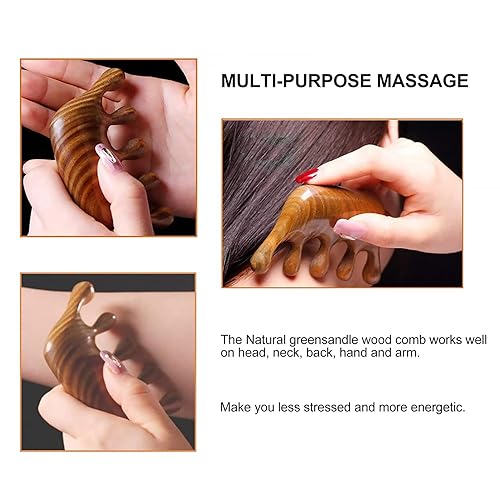 MULTI-PURPOSE MASSAGE

The Natural greensandle wood comb works well on head, neck, back, hand and arm.

Make you less stressed and more energetic.