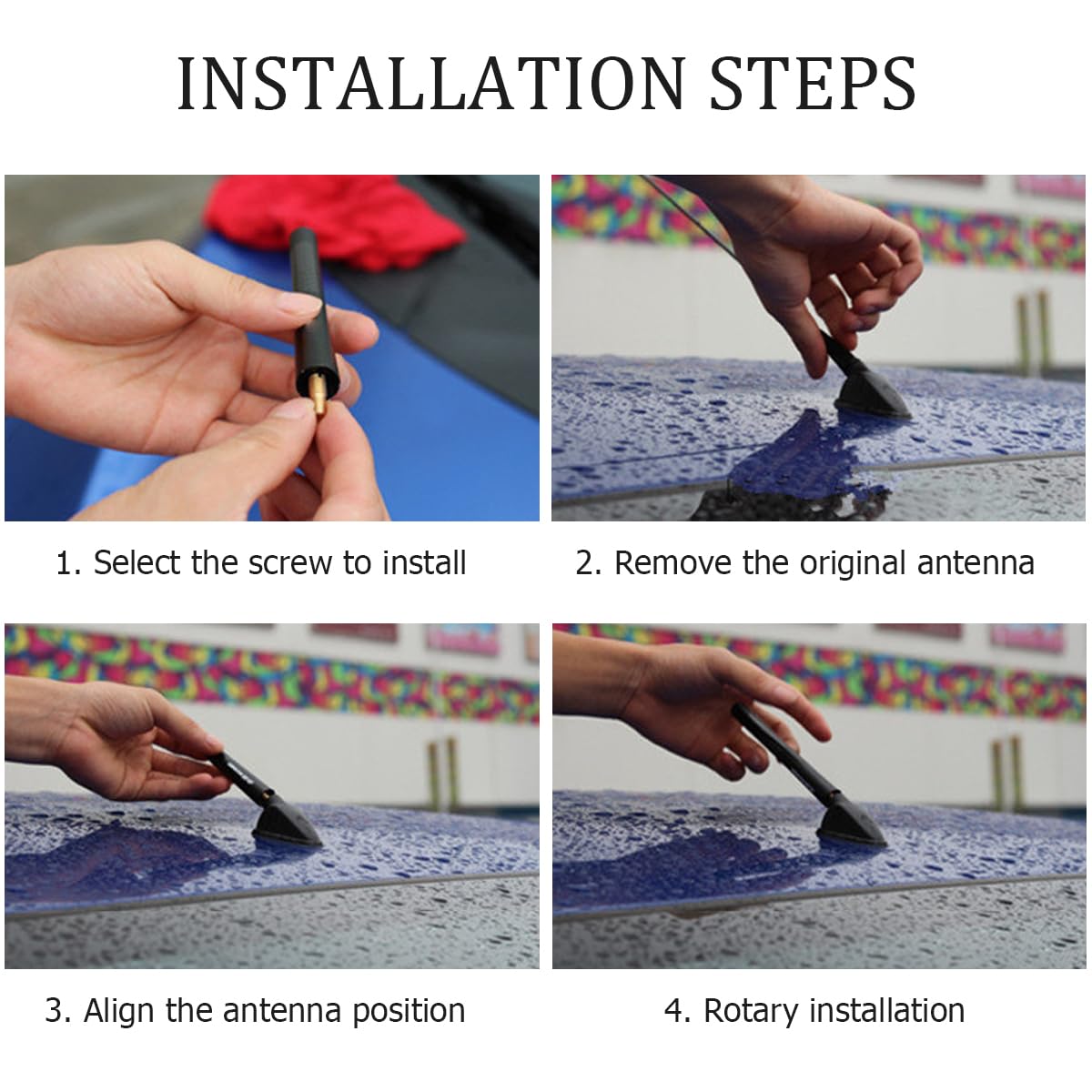 INSTALLATION STEPS

1. Select the screw to install

2. Remove the original antenna

3. Align the antenna position

4. Rotary installation