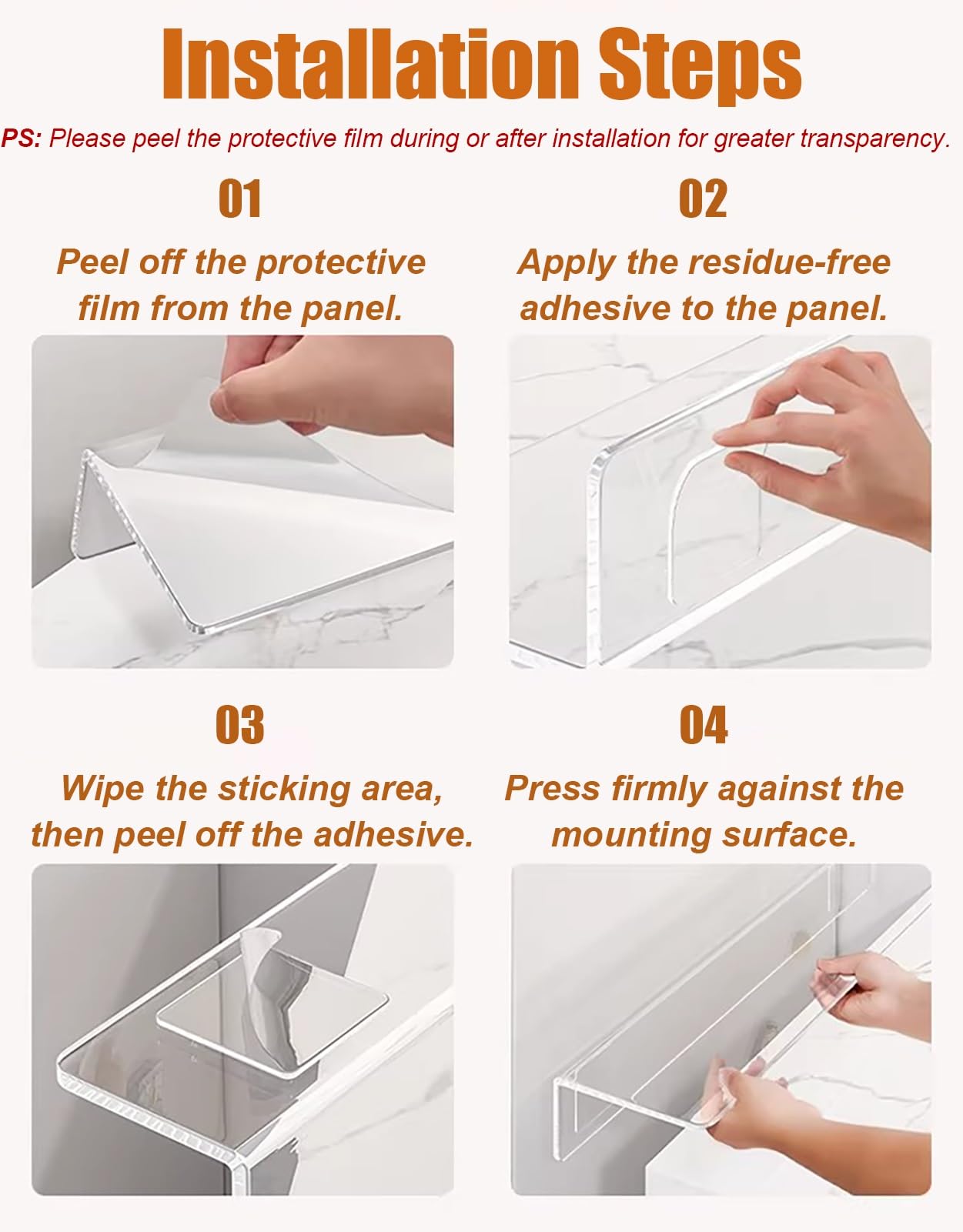 Installation Steps

PS: Please peel the protective film during or after installation for greater transparency.

01

Peel off the protective film from the panel.

02

Apply the residue-free adhesive to the panel.

03

Wipe the sticking area, then peel off the adhesive.

04

Press firmly against the mounting surface.