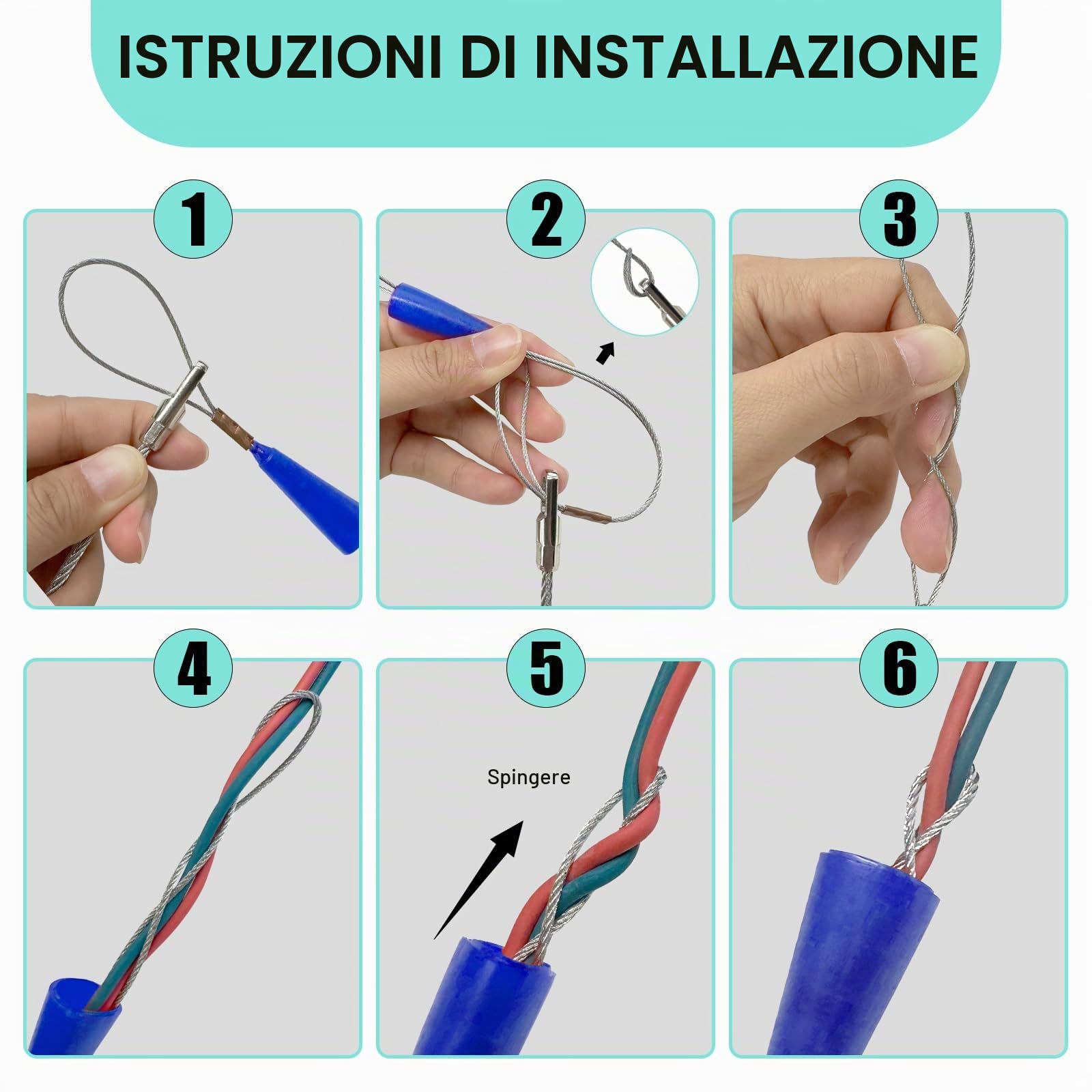 ISTRUZIONI DI INSTALLAZIONE

1

2

3

4

5

Spingere

6