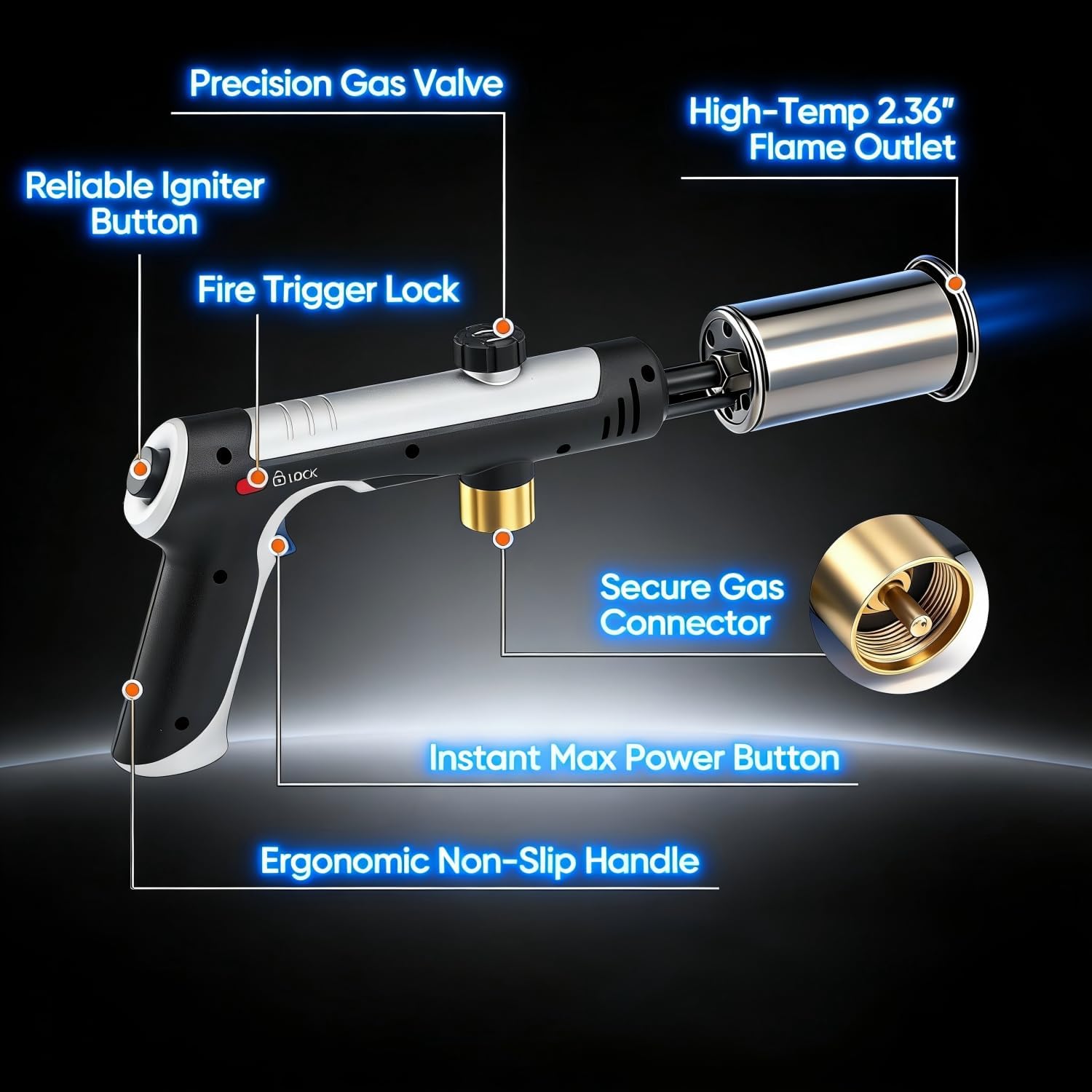 Precision Gas Valve

High-Temp 2.36" Flame Outlet

Reliable Igniter Button

Fire Trigger Lock

LOCK

Secure Gas Connector

Instant Max Power Button

Ergonomic Non-Slip Handle