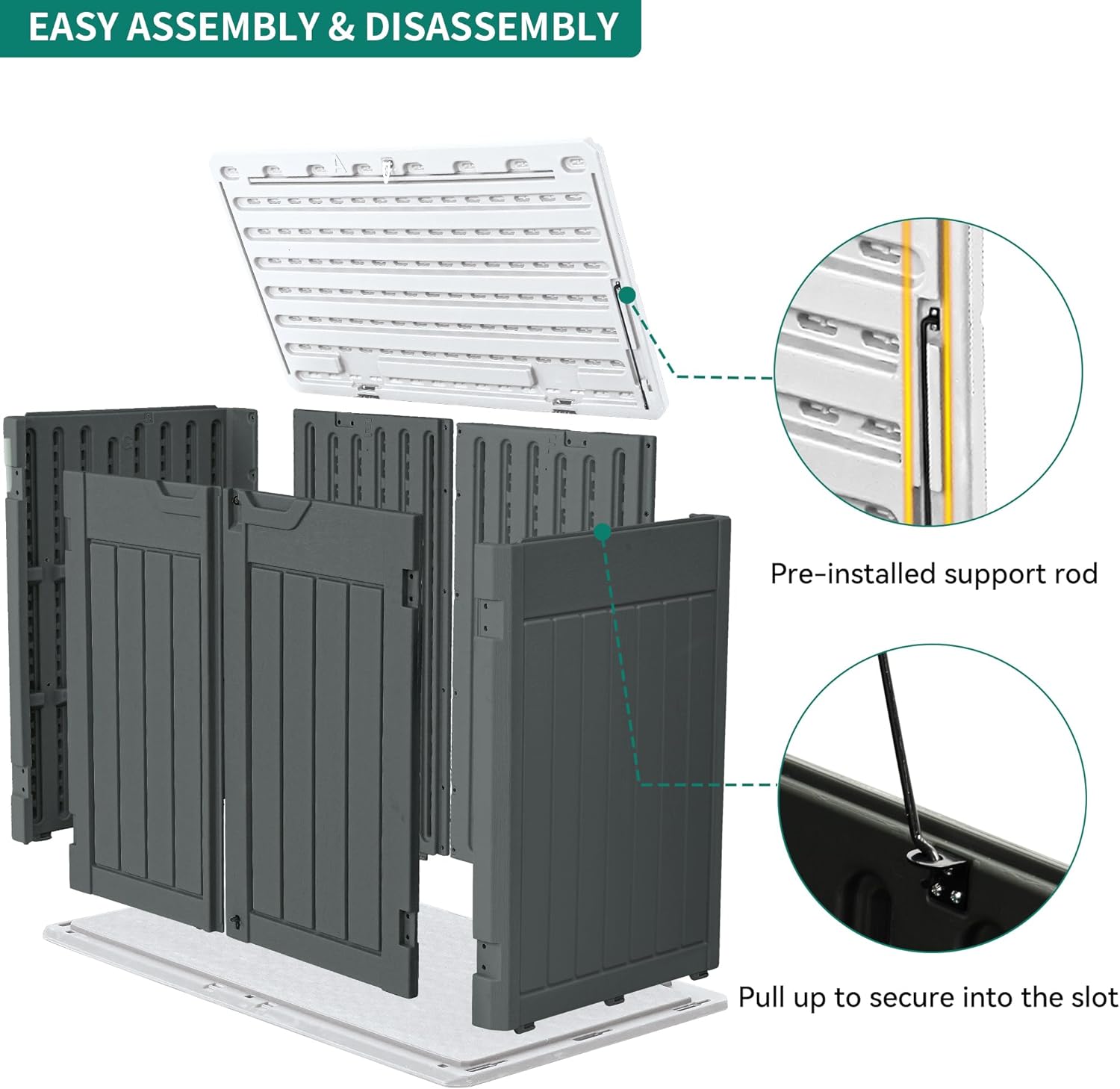 EASY ASSEMBLY & DISASSEMBLY

Pre-installed support rod

Pull up to secure into the slot