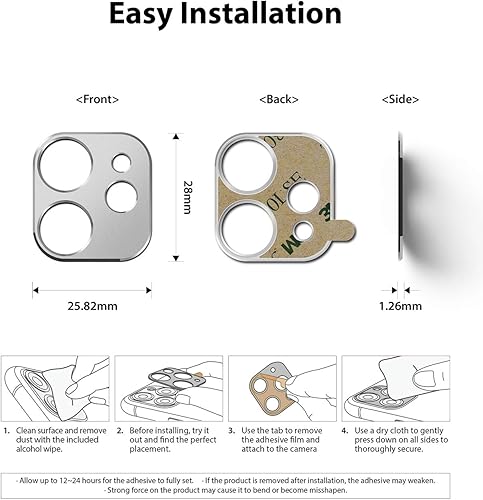 Easy Installation

<Front>

<Back>

<Side>

28mm

25.82mm

1.26mm

1. Clean surface and remove dust with the included alcohol wipe.

2. Before installing, try it out and find the perfect placement.

3. Use the tab to remove the adhesive film and attach to the camera

4. Use a dry cloth to gently press down on all sides to thoroughly secure.

- Allow up to 12~24 hours for the adhesive to fully set. - If the product is removed after installation, the adhesive may weaken.
- Strong force on the product may cause it to bend or become misshapen.