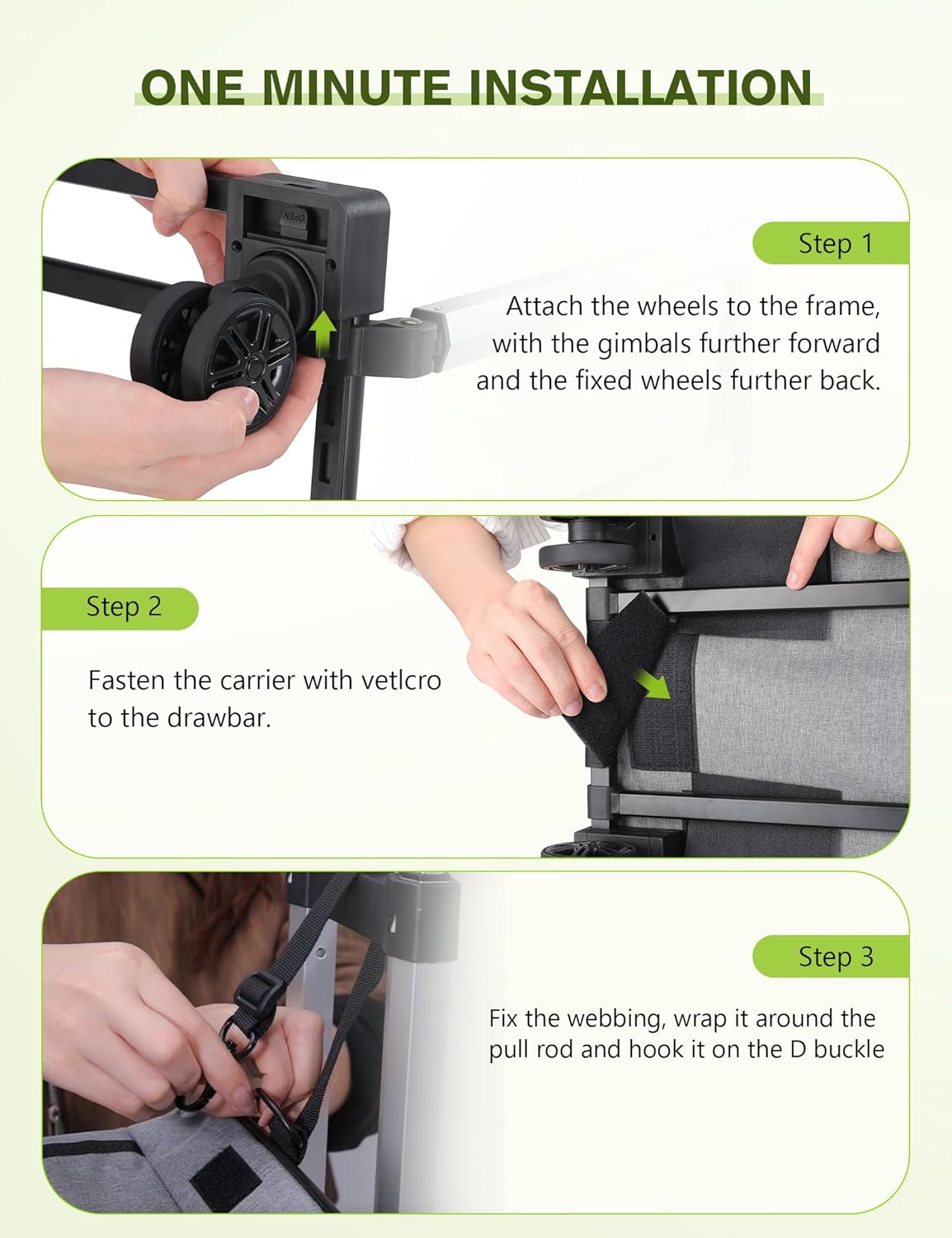 ONE MINUTE INSTALLATION

OPEN

Step 1

Attach the wheels to the frame, with the gimbals further forward and the fixed wheels further back.

Step 2

Fasten the carrier with vetlcro to the drawbar.

Step 3

Fix the webbing, wrap it around the pull rod and hook it on the D buckle