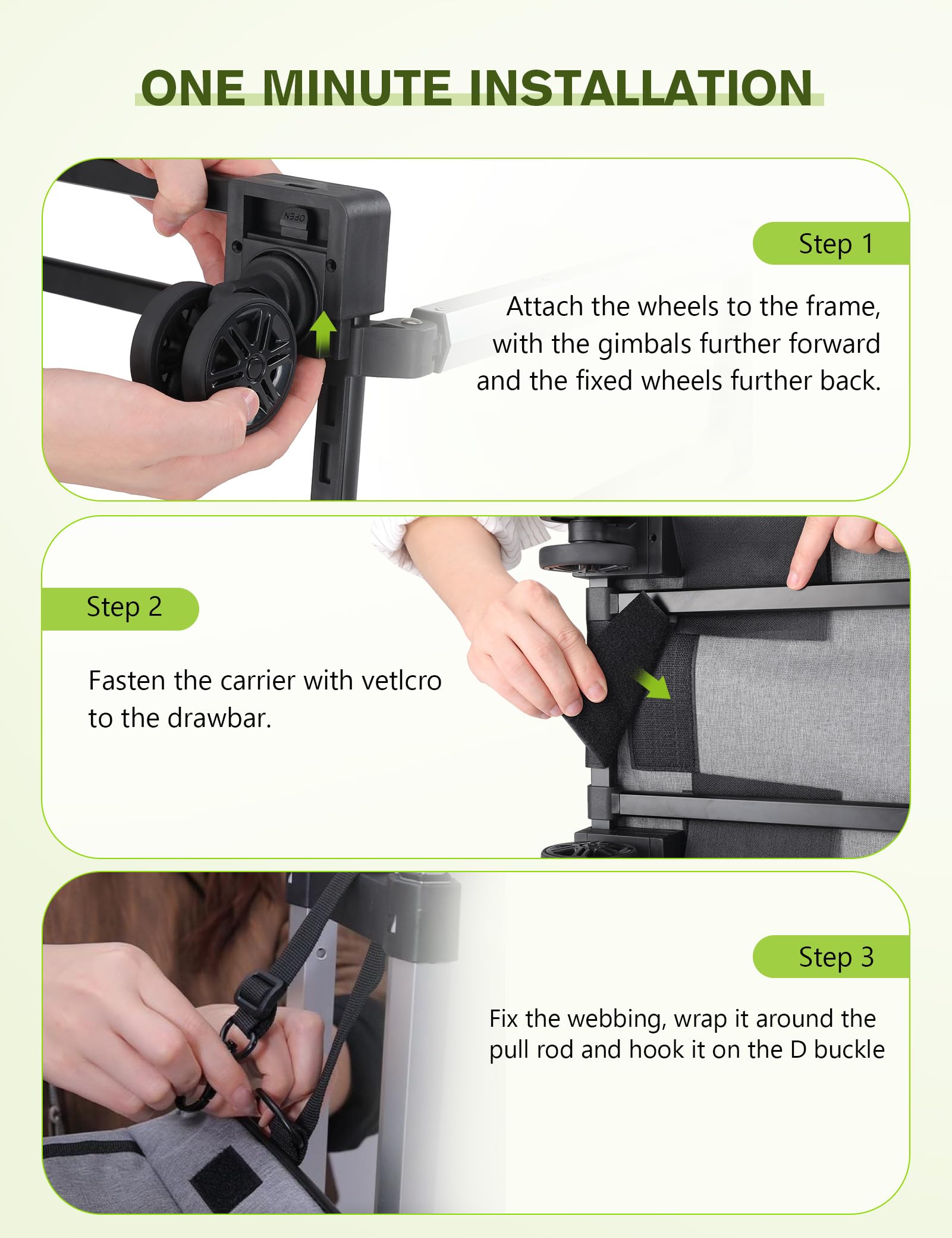 ONE MINUTE INSTALLATION

OPEN

Step 1

Attach the wheels to the frame, with the gimbals further forward and the fixed wheels further back.

Step 2

Fasten the carrier with vetlcro to the drawbar.

Step 3

Fix the webbing, wrap it around the pull rod and hook it on the D buckle