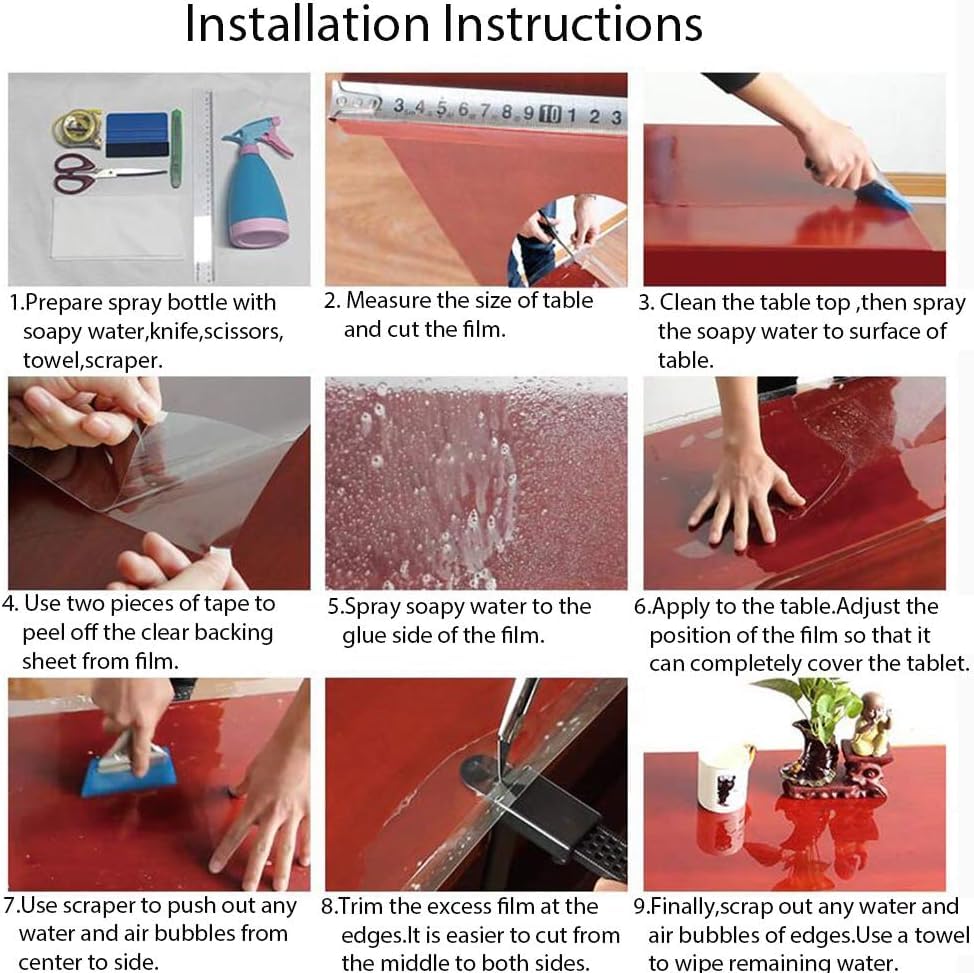 Installation Instructions

3 4 5 6 7 8 9 10 1 2 3

1.Prepare spray bottle with soapy water,knife,scissors, towel,scraper.

2. Measure the size of table and cut the film.

3. Clean the table top ,then spray the soapy water to surface of table.

4. Use two pieces of tape to peel off the clear backing sheet from film.

5.Spray soapy water to the glue side of the film.

6.Apply to the table.Adjust the position of the film so that it can completely cover the tablet.

7.Use scraper to push out any water and air bubbles from center to side.

8.Trim the excess film at the edges.It is easier to cut from the middle to both sides.

9.Finally,scrap out any water and air bubbles of edges.Use a towel to wipe remaining water.