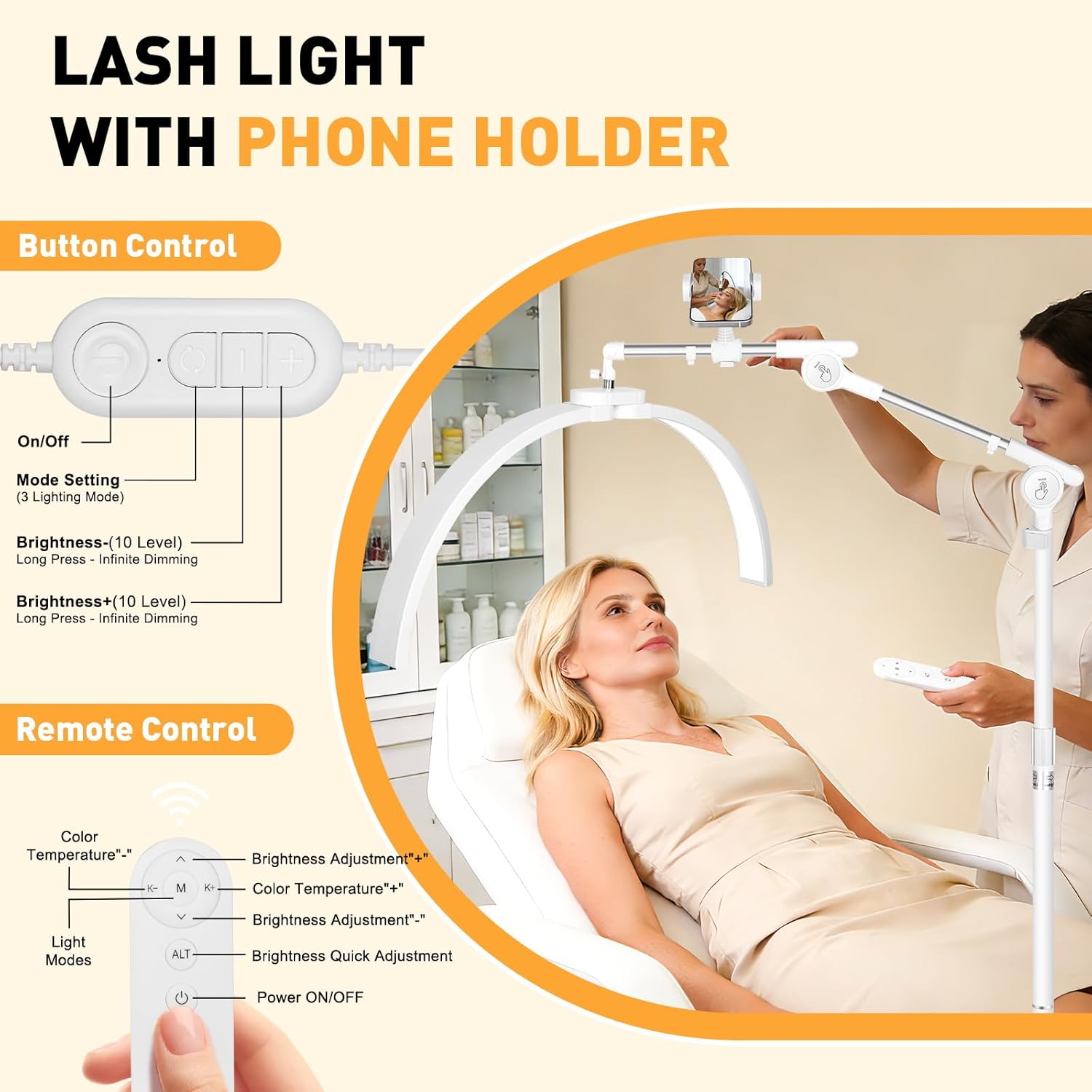 LASH LIGHT
WITH PHONE HOLDER

Button Control

On/Off

Mode Setting
(3 Lighting Mode)

Brightness-(10 Level)
Long Press - Infinite Dimming

Brightness+(10 Level)
Long Press - Infinite Dimming

Remote Control

Color Temperature"-"

Light Modes

K-
M
K+
ALT

Brightness Adjustment"+"

Color Temperature"+"

Brightness Adjustment"-"

Brightness Quick Adjustment

Power ON/OFF