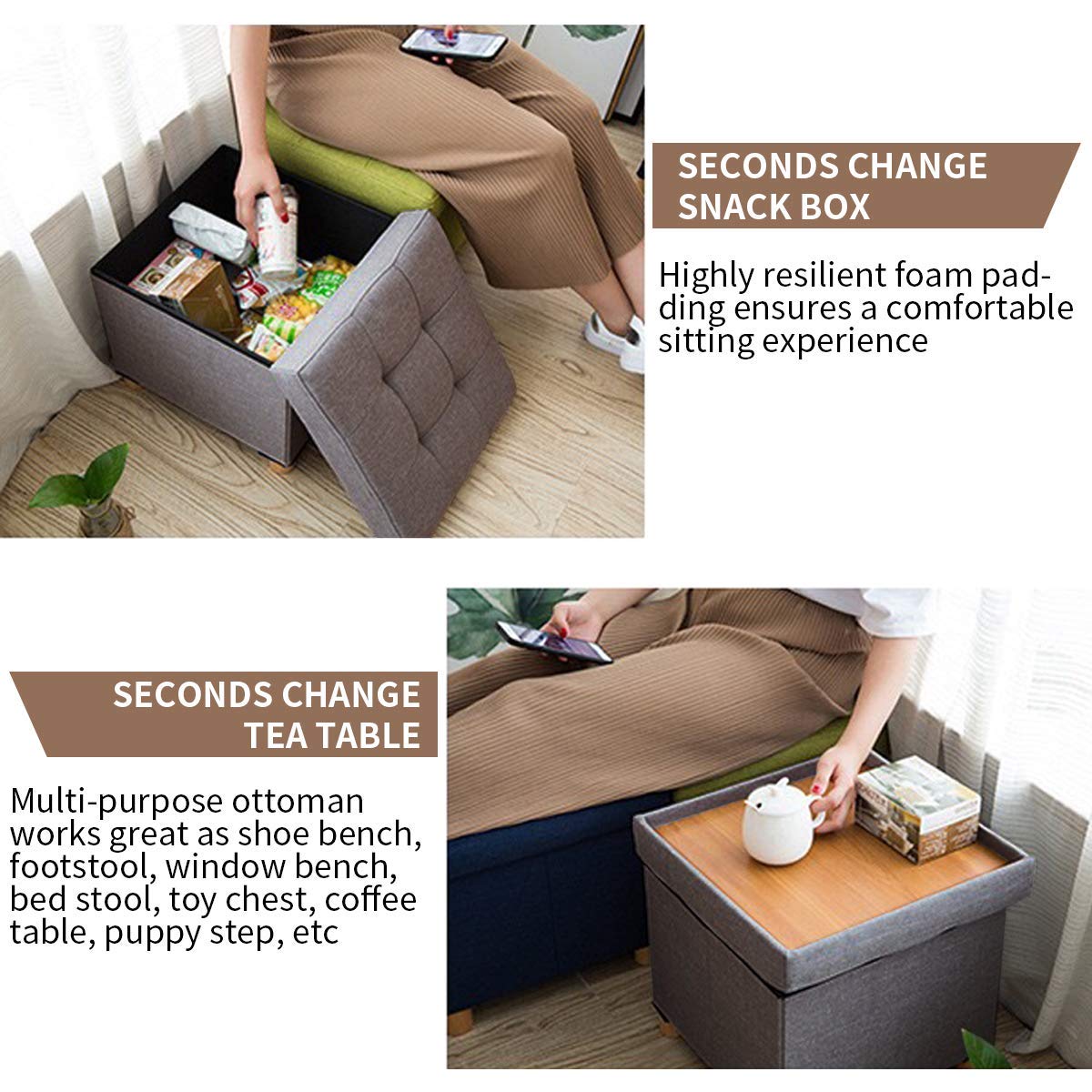 SECONDS CHANGE SNACK BOX

Highly resilient foam padding ensures a comfortable sitting experience

SECONDS CHANGE TEA TABLE

Multi-purpose ottoman works great as shoe bench, footstool, window bench, bed stool, toy chest, coffee table, puppy step, etc