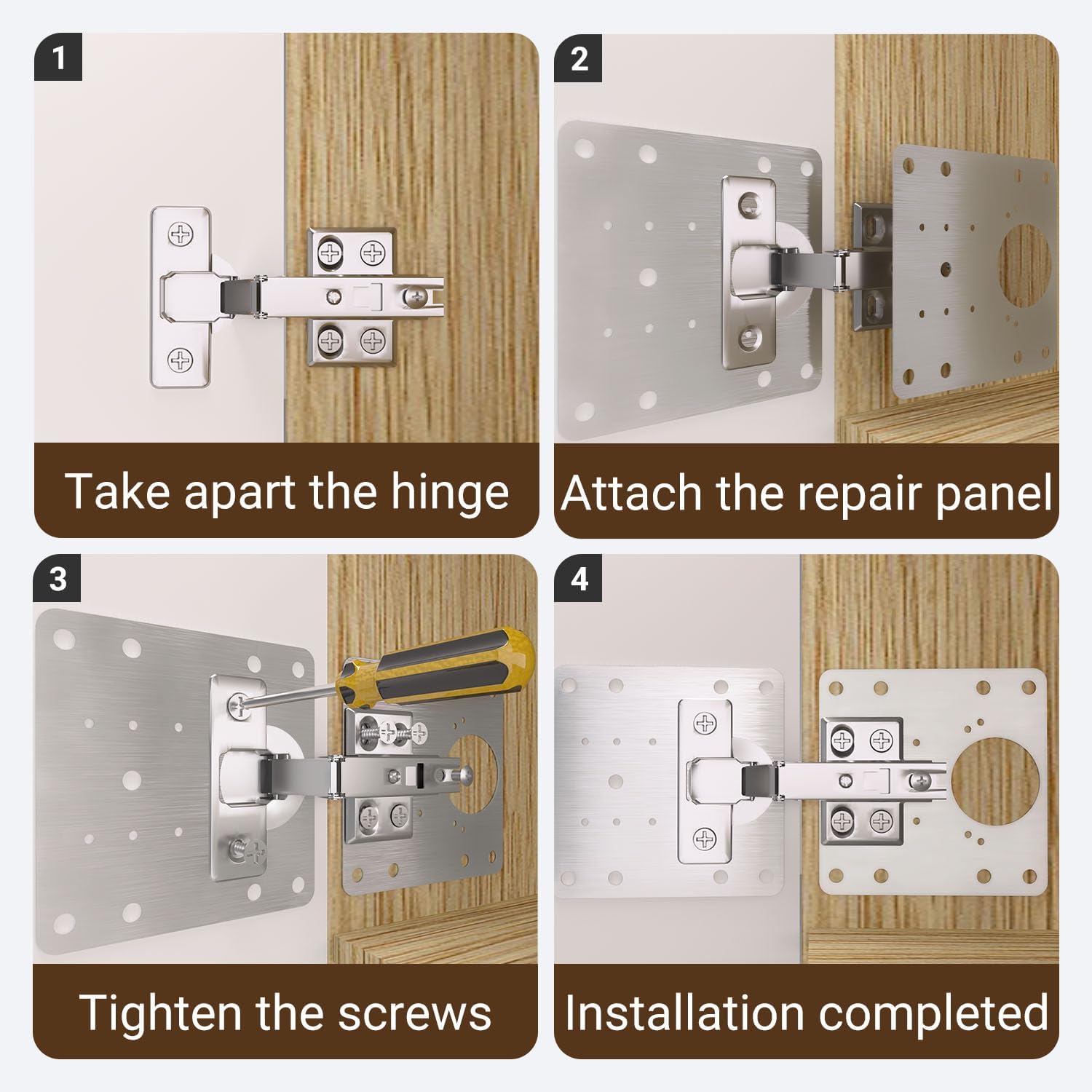 1

Take apart the hinge

2

Attach the repair panel

3

Tighten the screws

4

Installation completed