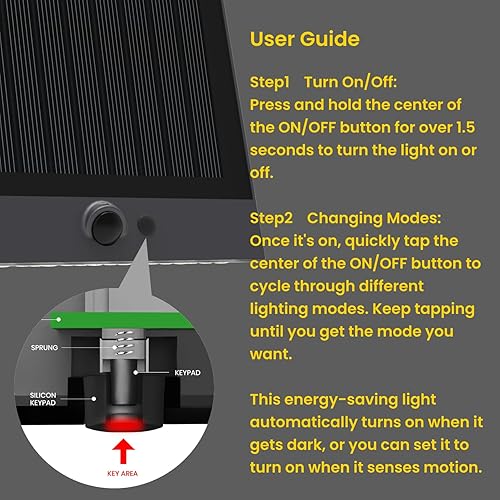 User Guide

Step1 Turn On/Off:
Press and hold the center of the ON/OFF button for over 1.5 seconds to turn the light on or off.

Step2 Changing Modes:
Once it's on, quickly tap the center of the ON/OFF button to cycle through different lighting modes. Keep tapping until you get the mode you want.

This energy-saving light automatically turns on when it gets dark, or you can set it to turn on when it senses motion.

SPRUNG

KEYPAD

SILICON KEYPAD

KEY AREA