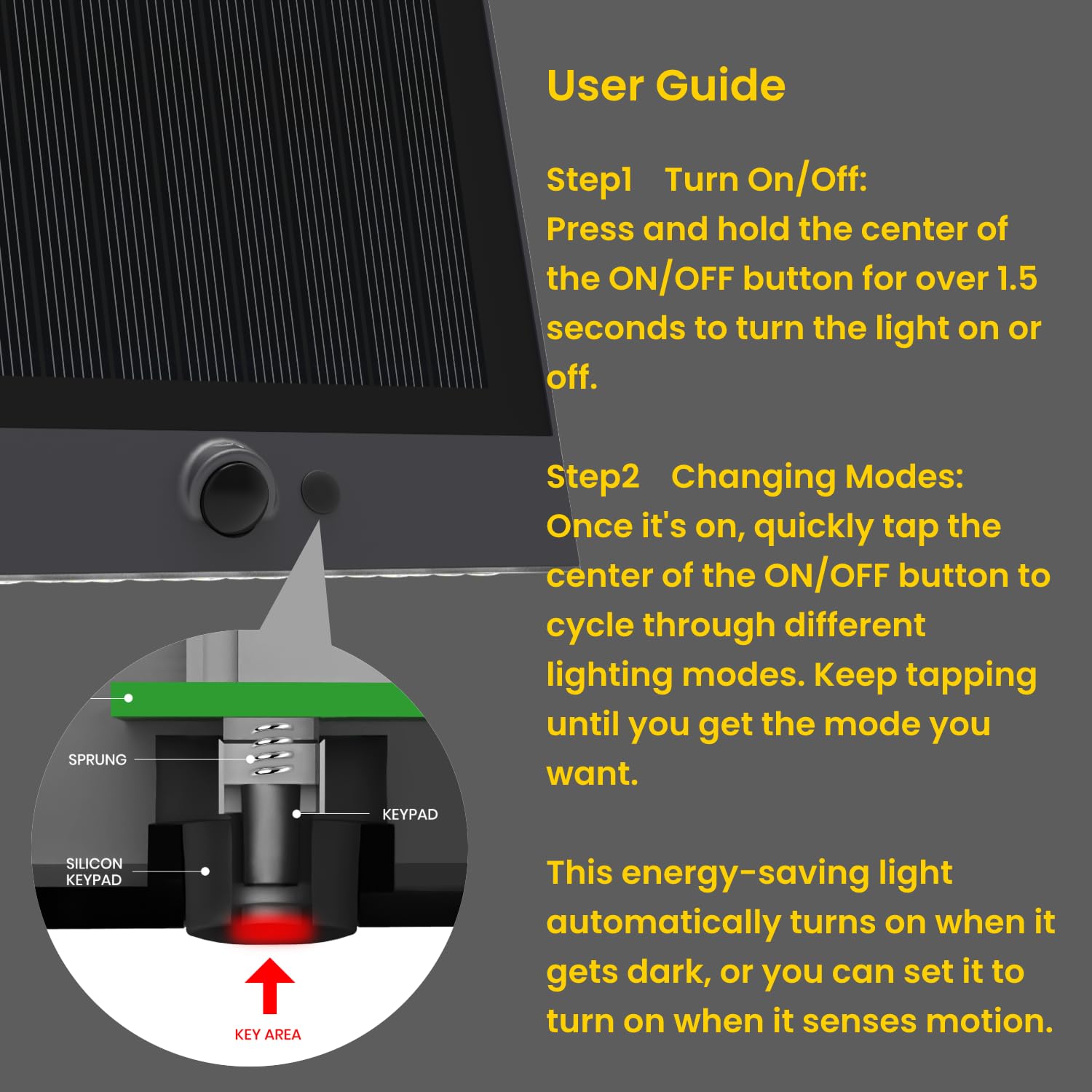 User Guide

Step1 Turn On/Off:
Press and hold the center of the ON/OFF button for over 1.5 seconds to turn the light on or off.

Step2 Changing Modes:
Once it's on, quickly tap the center of the ON/OFF button to cycle through different lighting modes. Keep tapping until you get the mode you want.

This energy-saving light automatically turns on when it gets dark, or you can set it to turn on when it senses motion.

SPRUNG

KEYPAD

SILICON KEYPAD

KEY AREA