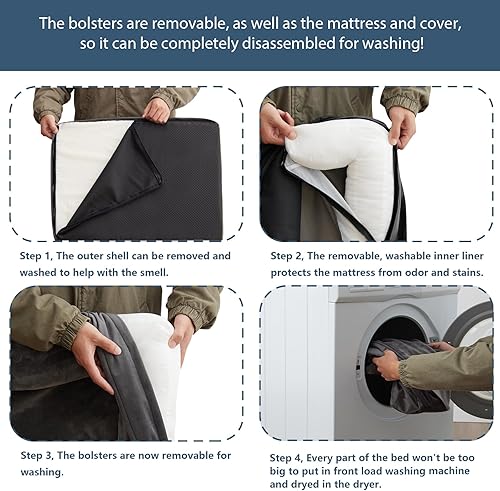 The bolsters are removable, as well as the mattress and cover, so it can be completely disassembled for washing!

Step 1, The outer shell can be removed and washed to help with the smell.

Step 2, The removable, washable inner liner protects the mattress from odor and stains.

Step 3, The bolsters are now removable for washing.

Step 4, Every part of the bed won't be too big to put in front load washing machine and dryed in the dryer.