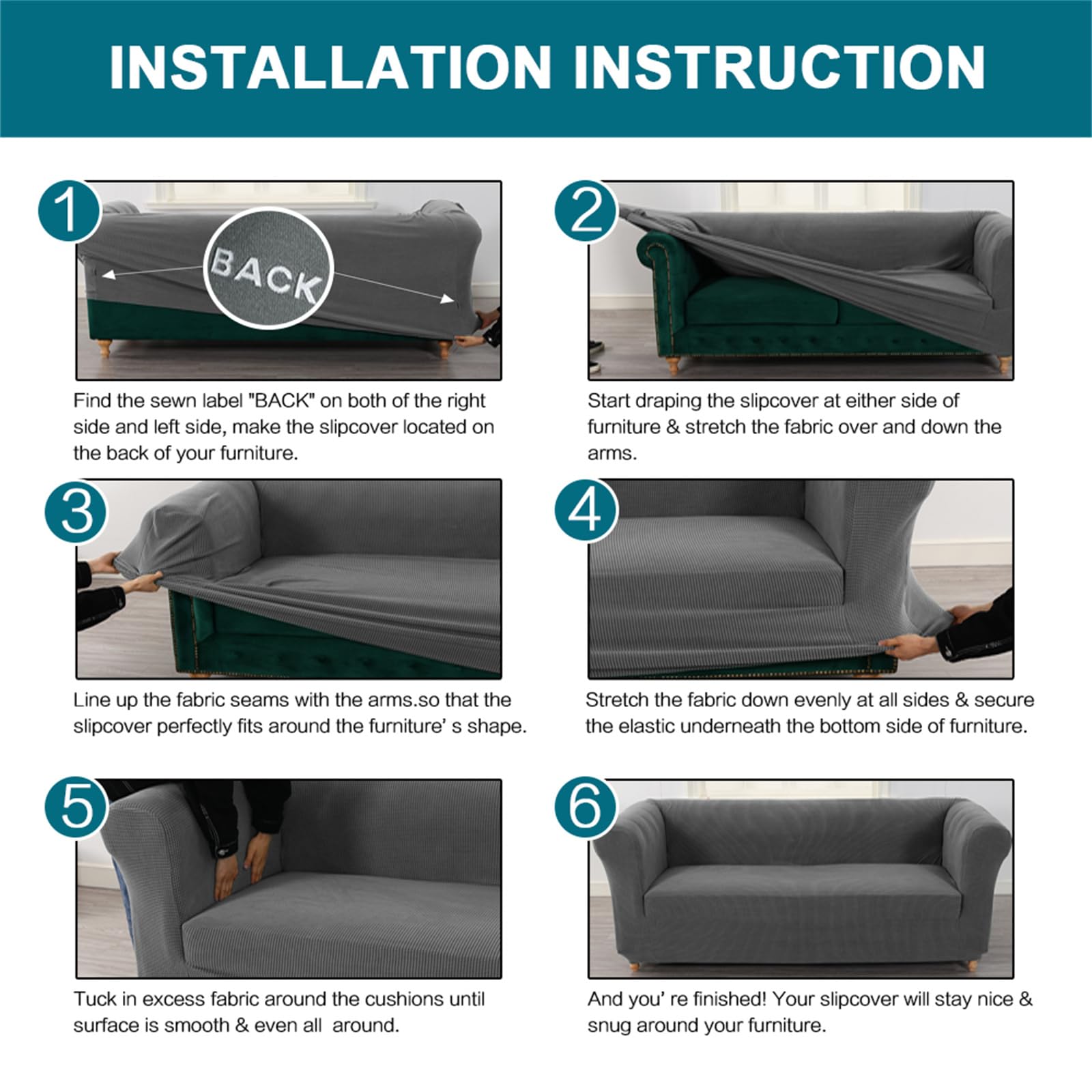 INSTALLATION INSTRUCTION

1

BACK

Find the sewn label "BACK" on both of the right side and left side, make the slipcover located on the back of your furniture.

2

Start draping the slipcover at either side of furniture & stretch the fabric over and down the arms.

3

Line up the fabric seams with the arms.so that the slipcover perfectly fits around the furniture' s shape.

4

Stretch the fabric down evenly at all sides & secure the elastic underneath the bottom side of furniture.

5

Tuck in excess fabric around the cushions until surface is smooth & even all around.

6

And you' re finished! Your slipcover will stay nice & snug around your furniture.