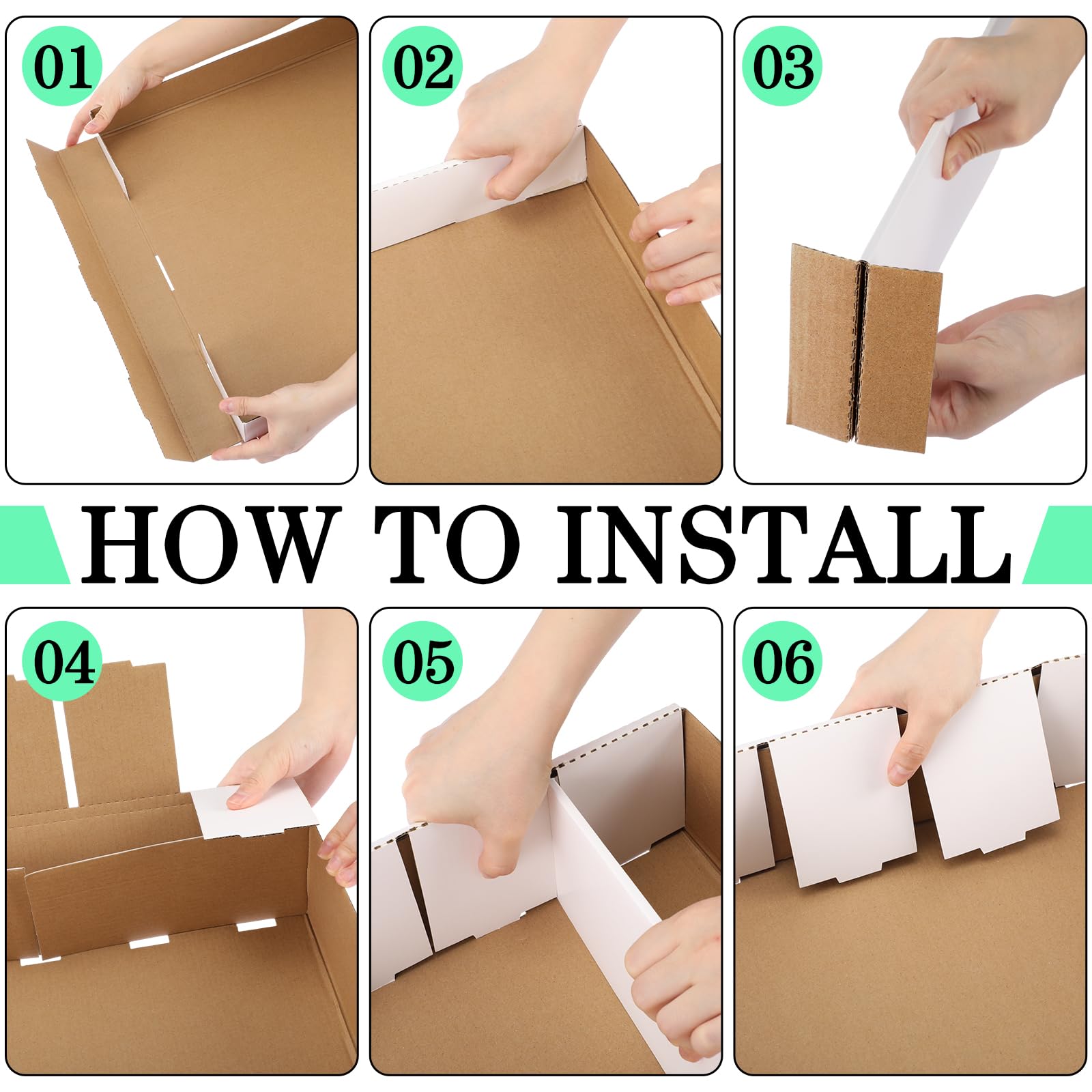 01

02

03

HOW TO INSTALL

04

05

06