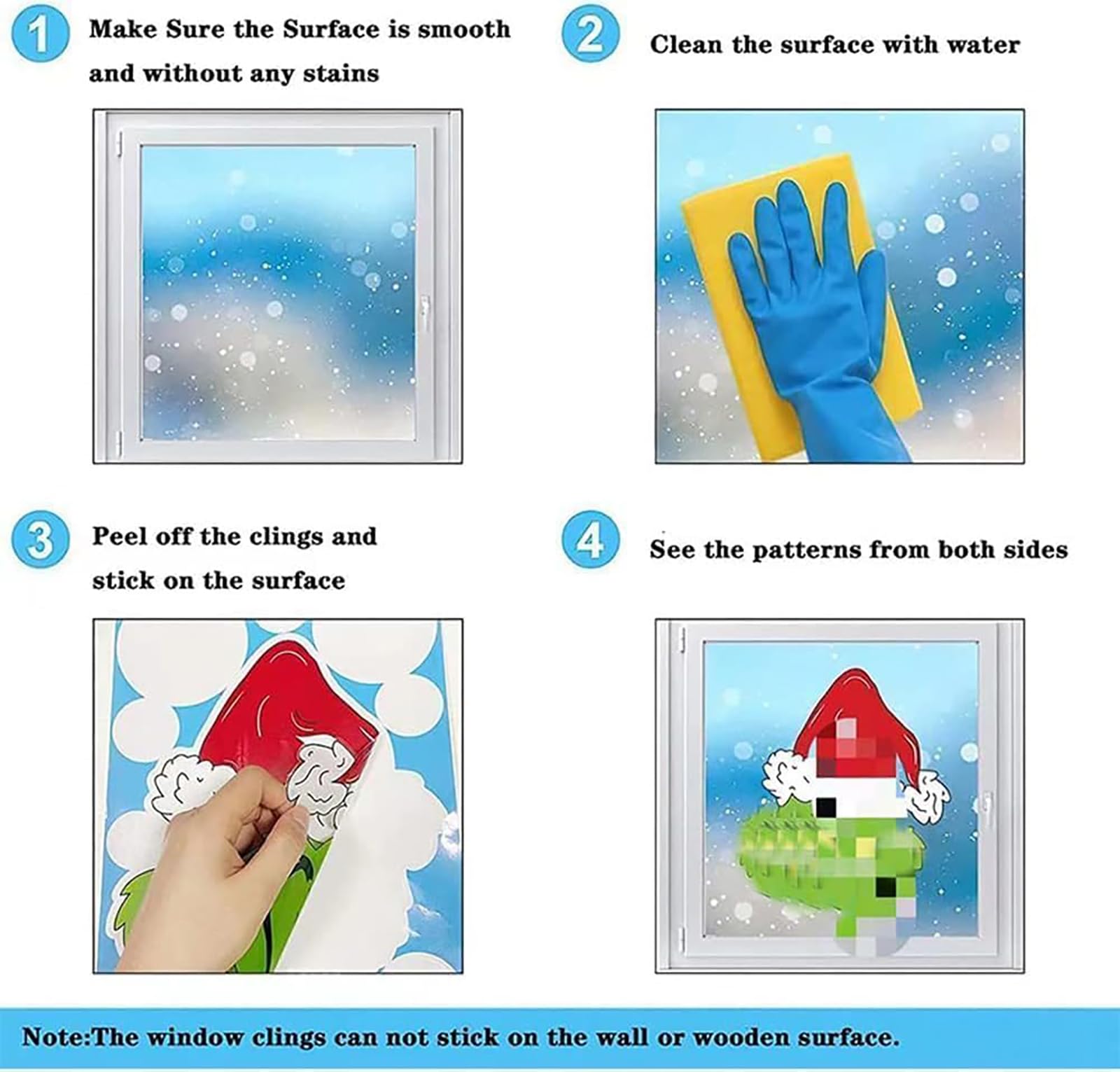 1 Make Sure the Surface is smooth and without any stains

2 Clean the surface with water

3 Peel off the clings and stick on the surface

4 See the patterns from both sides

Note:The window clings can not stick on the wall or wooden surface.