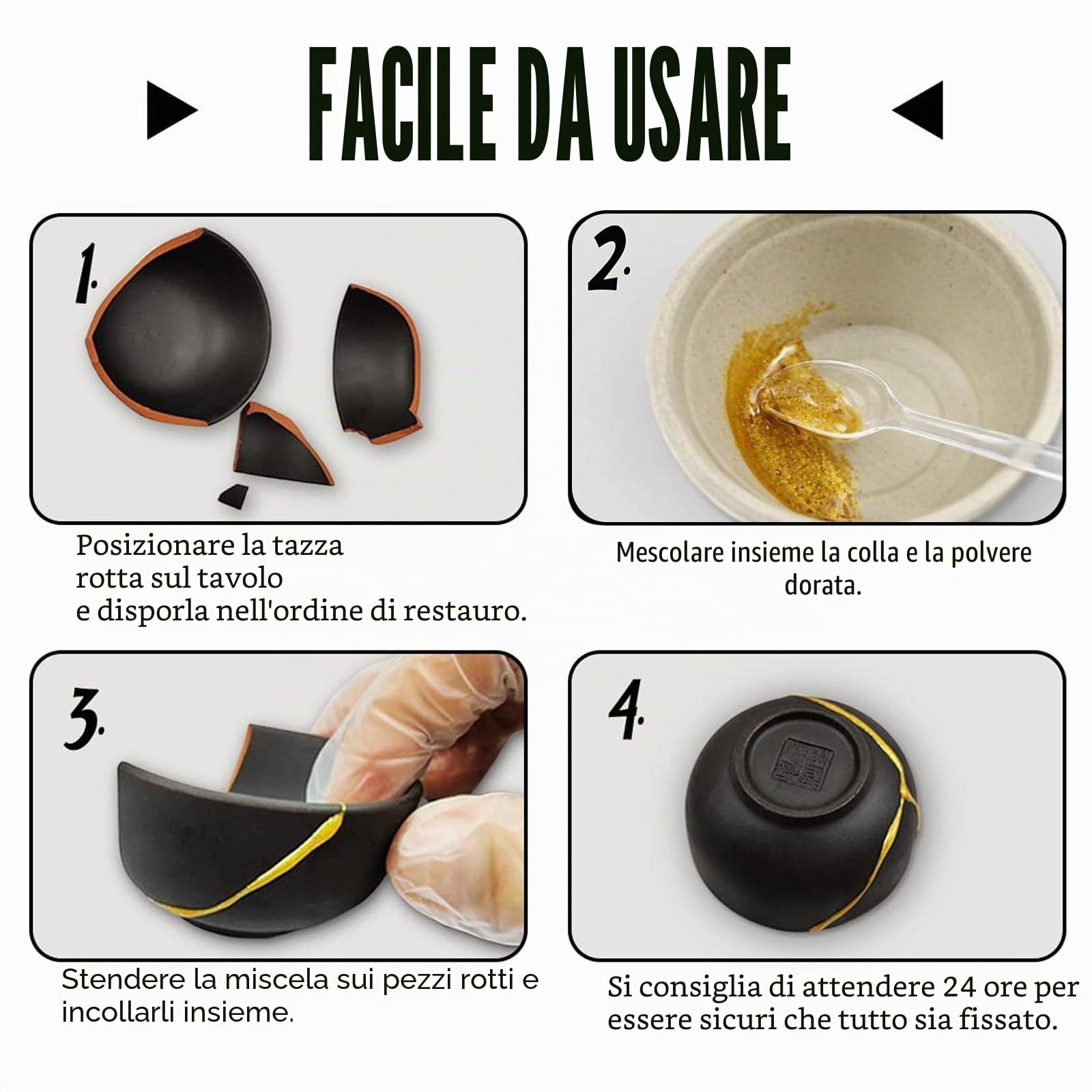 FACILE DA USARE

1.

Posizionare la tazza rotta sul tavolo
e disporla nell'ordine di restauro.

2.

Mescolare insieme la colla e la polvere dorata.

3.

Stendere la miscela sui pezzi rotti e incollarli insieme.

4.

Si consiglia di attendere 24 ore per essere sicuri che tutto sia fissato.