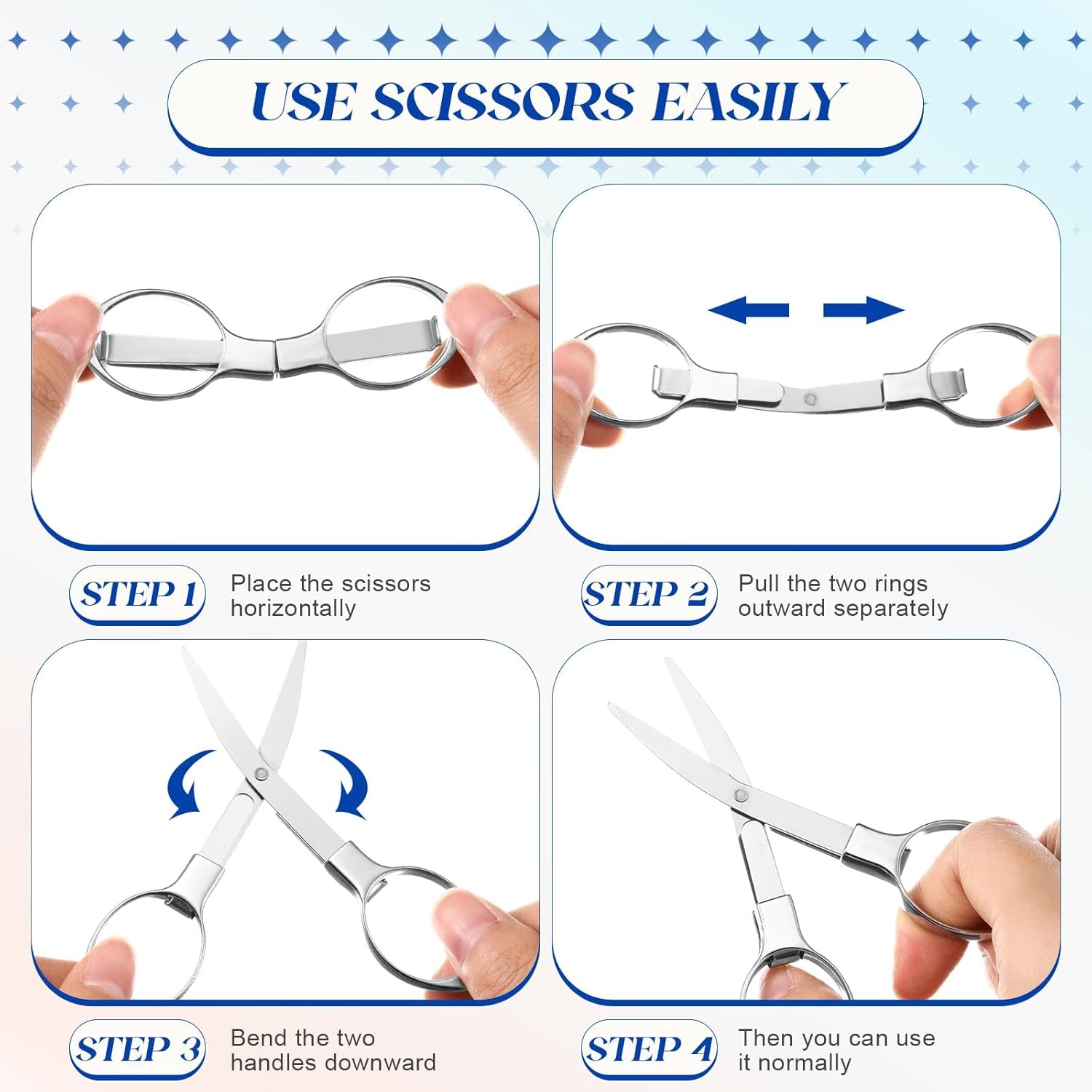 USE SCISSORS EASILY

STEP 1 Place the scissors horizontally

STEP 2 Pull the two rings outward separately

STEP 3 Bend the two handles downward

STEP 4 Then you can use it normally