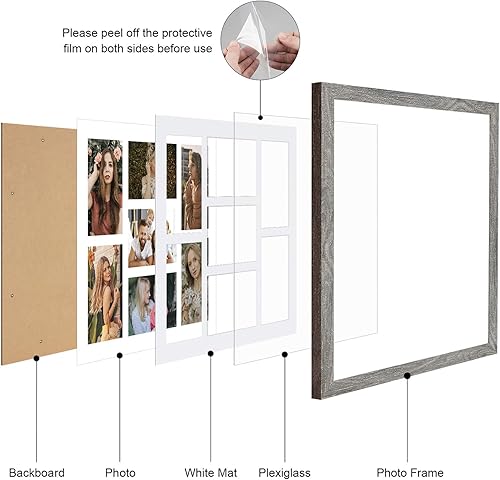 Please peel off the protective film on both sides before use

Backboard

Photo

White Mat

Plexiglass

Photo Frame