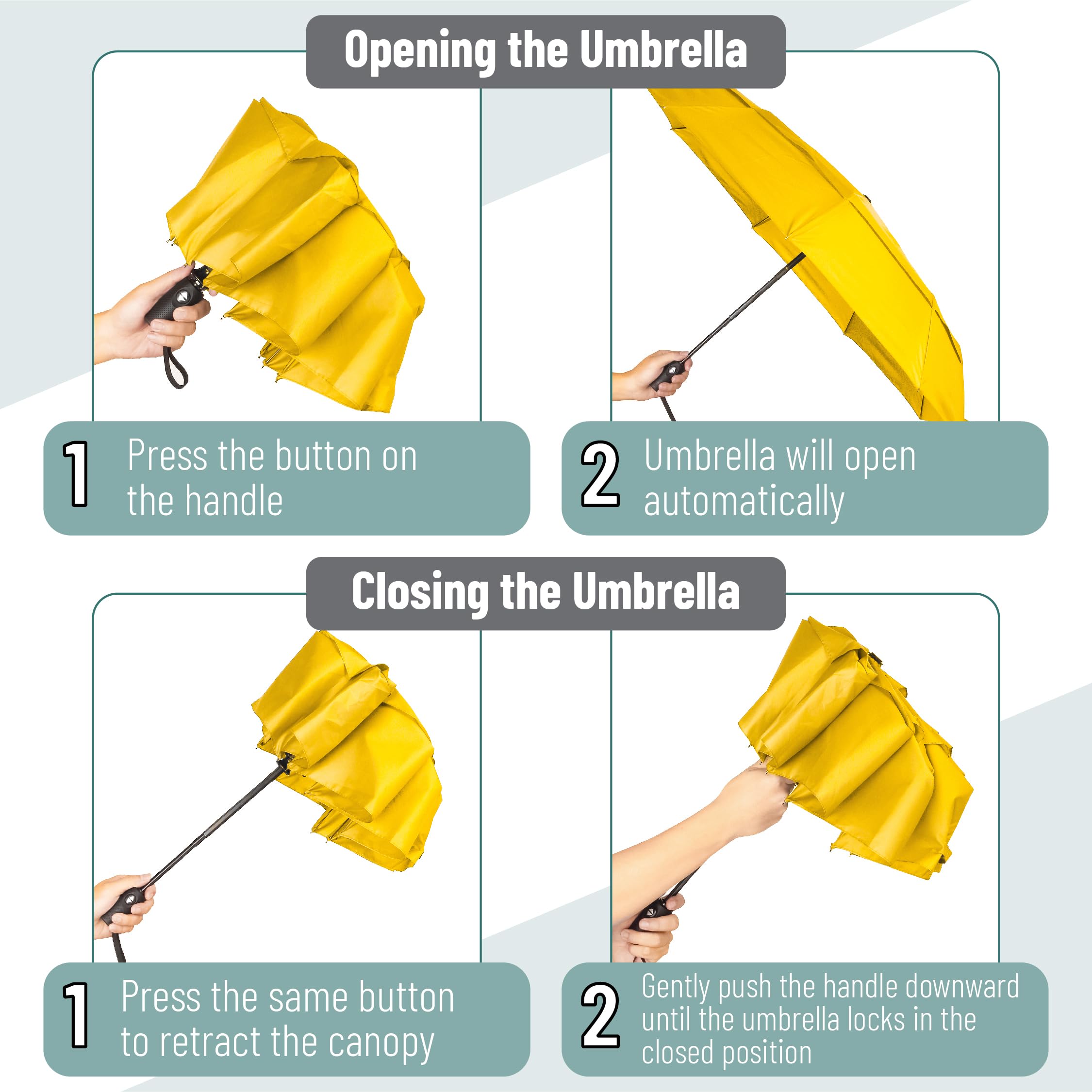 Opening the Umbrella

1 Press the button on the handle

2 Umbrella will open automatically

Closing the Umbrella

1 Press the same button to retract the canopy

2 Gently push the handle downward until the umbrella locks in the closed position