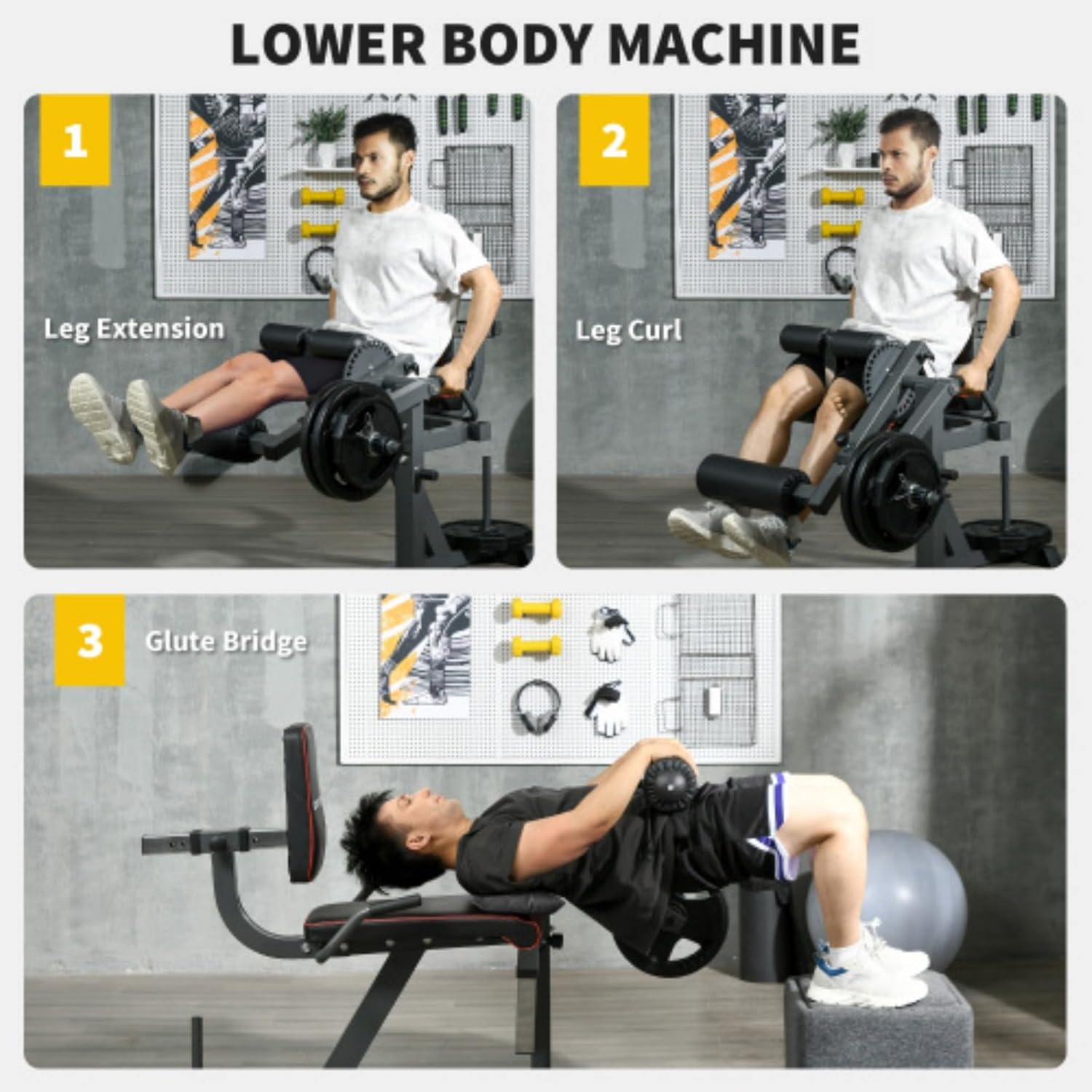 LOWER BODY MACHINE

1

Leg Extension

2

Leg Curl

3

Glute Bridge