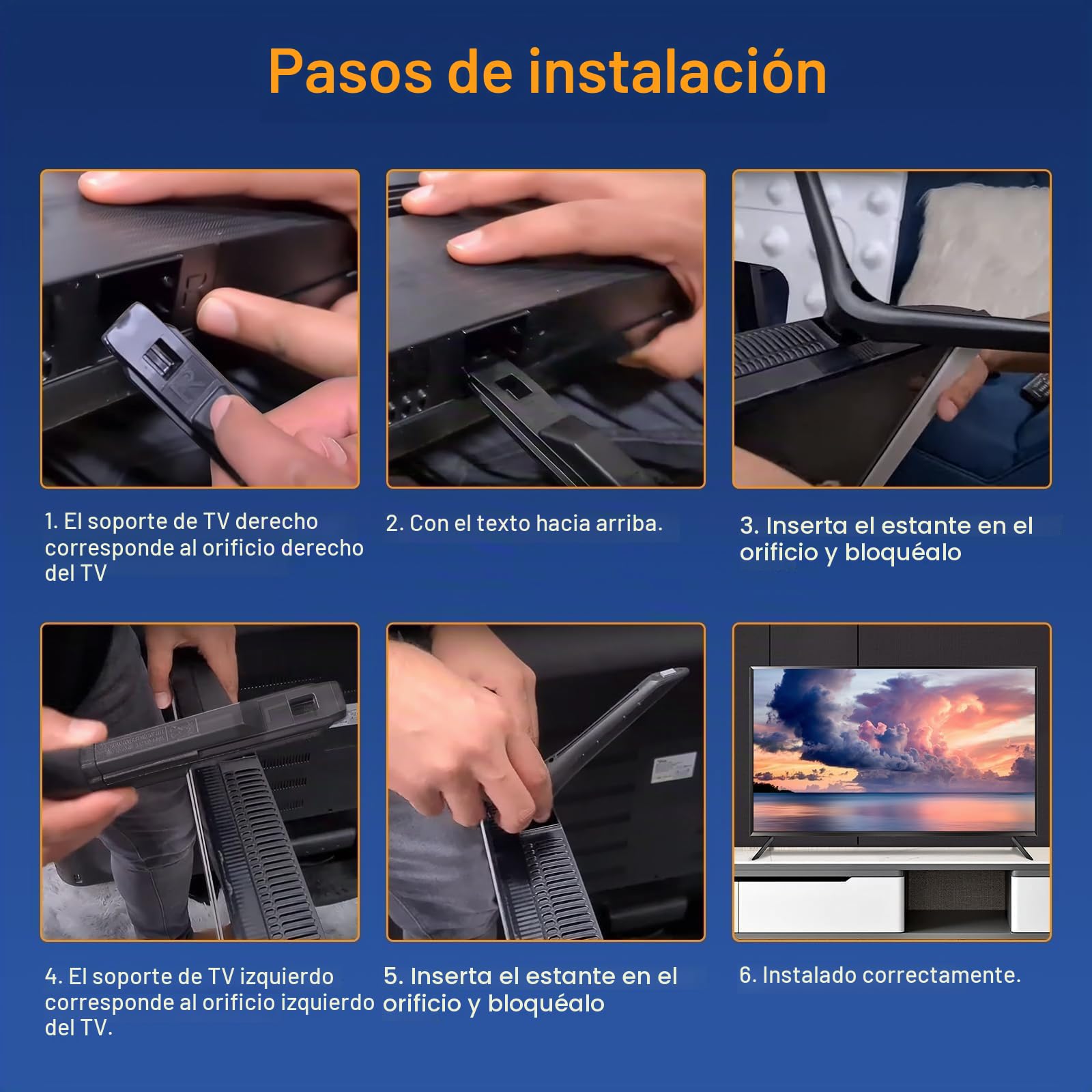 Pasos de instalación

1. El soporte de TV derecho corresponde al orificio derecho del TV

2. Con el texto hacia arriba.

3. Inserta el estante en el orificio y bloquéalo

4. El soporte de TV izquierdo corresponde al orificio izquierdo del TV.

5. Inserta el estante en el orificio y bloquéalo

6. Instalado correctamente.